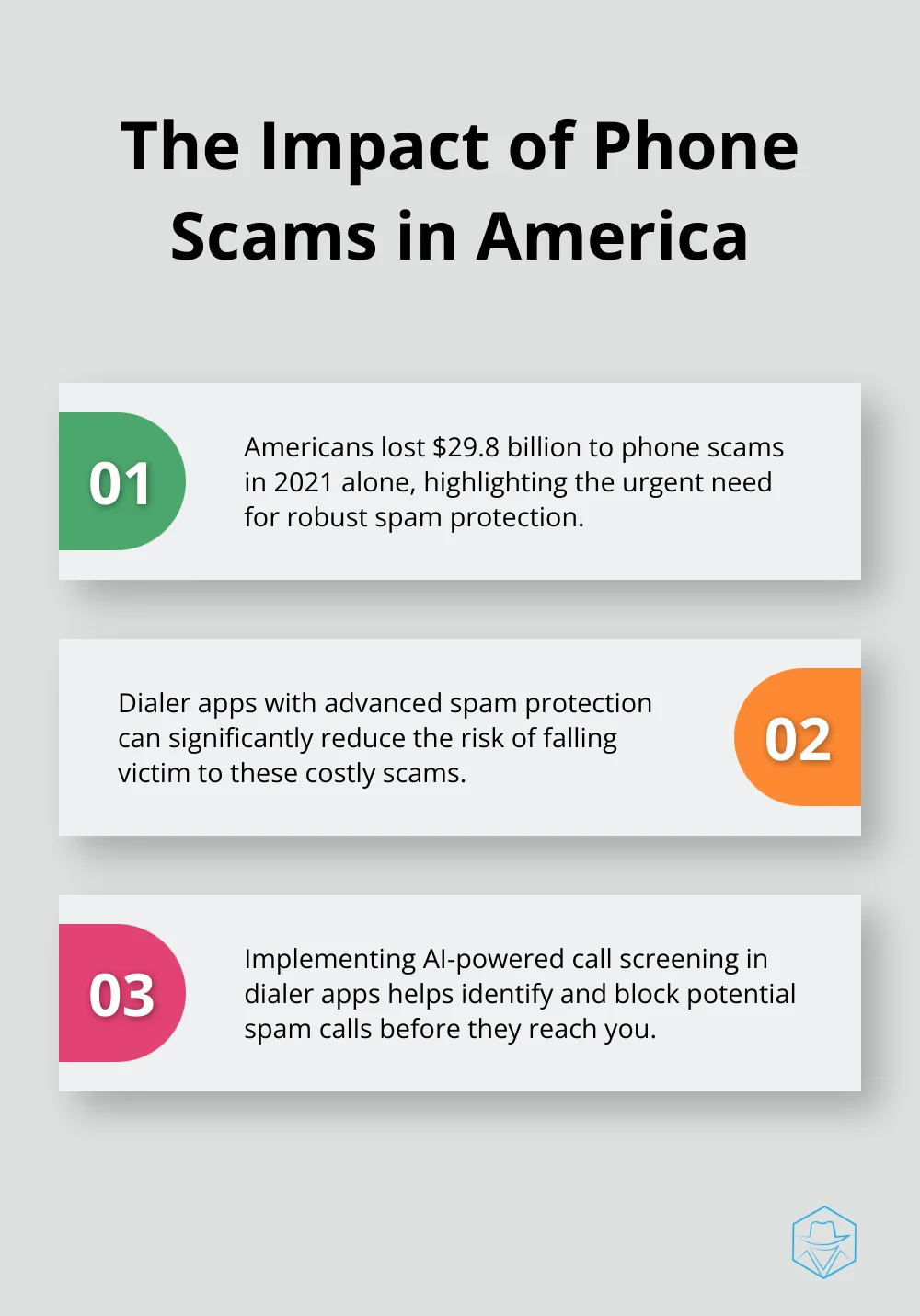 The Impact of Phone Scams in America

01

Americans lost \$29.8 billion to phone scams in 2021 alone, highlighting the urgent need for robust spam protection.

Dialer apps with advanced spam protection can significantly reduce the risk of falling victim to these costly scams.

02

03

Implementing AI-powered call screening in dialer apps helps identify and block potential spam calls before they reach you.