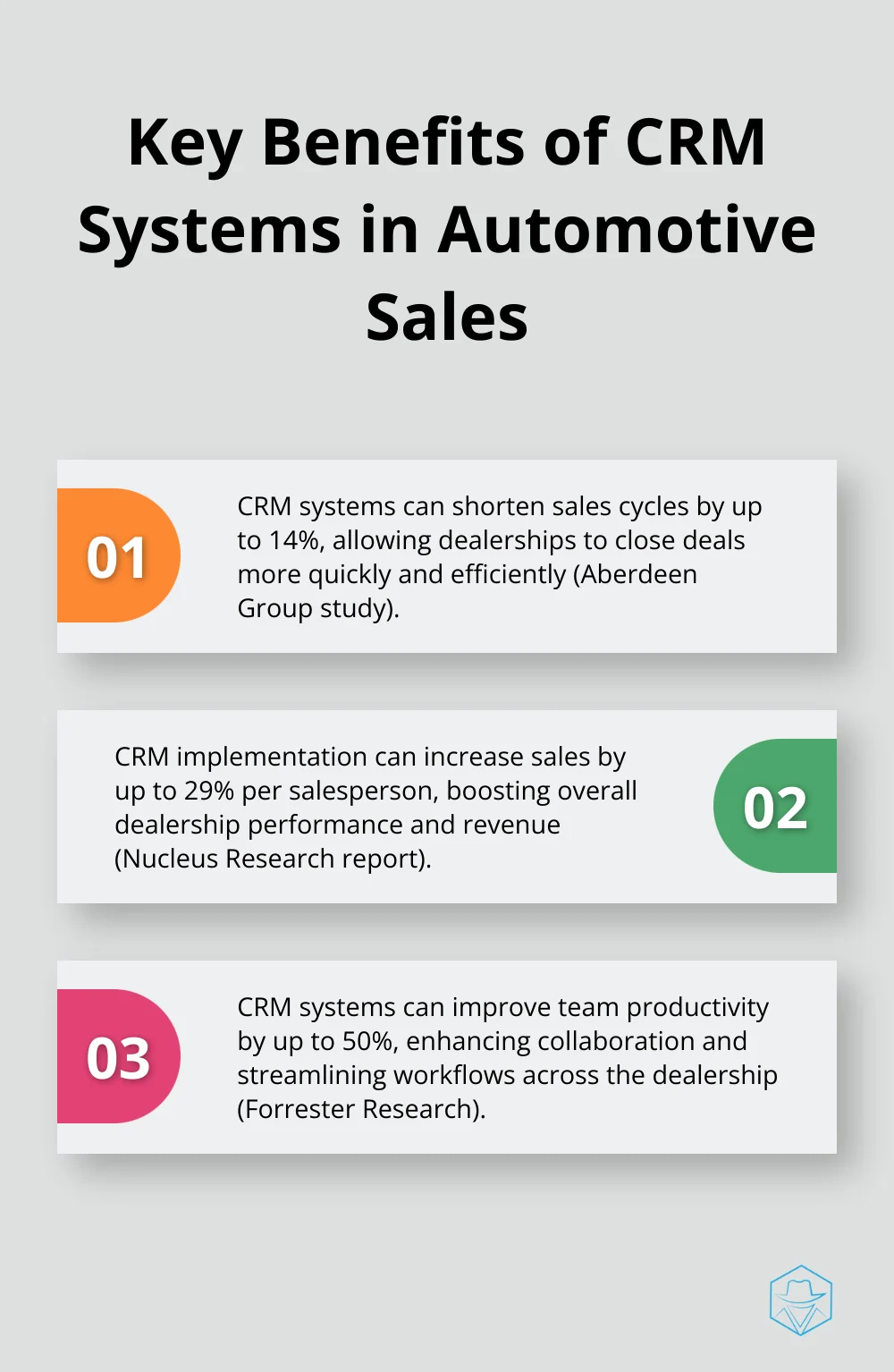 Key Benefits of CRM Systems in Automotive Sales

01

CRM systems can shorten sales cycles by up to 14%, allowing dealerships to close deals more quickly and efficiently (Aberdeen Group study).

CRM implementation can increase sales by up to 29% per salesperson, boosting overall dealership performance and revenue (Nucleus Research report).

02

03

CRM systems can improve team productivity by up to 50%, enhancing collaboration and streamlining workflows across the dealership (Forrester Research).