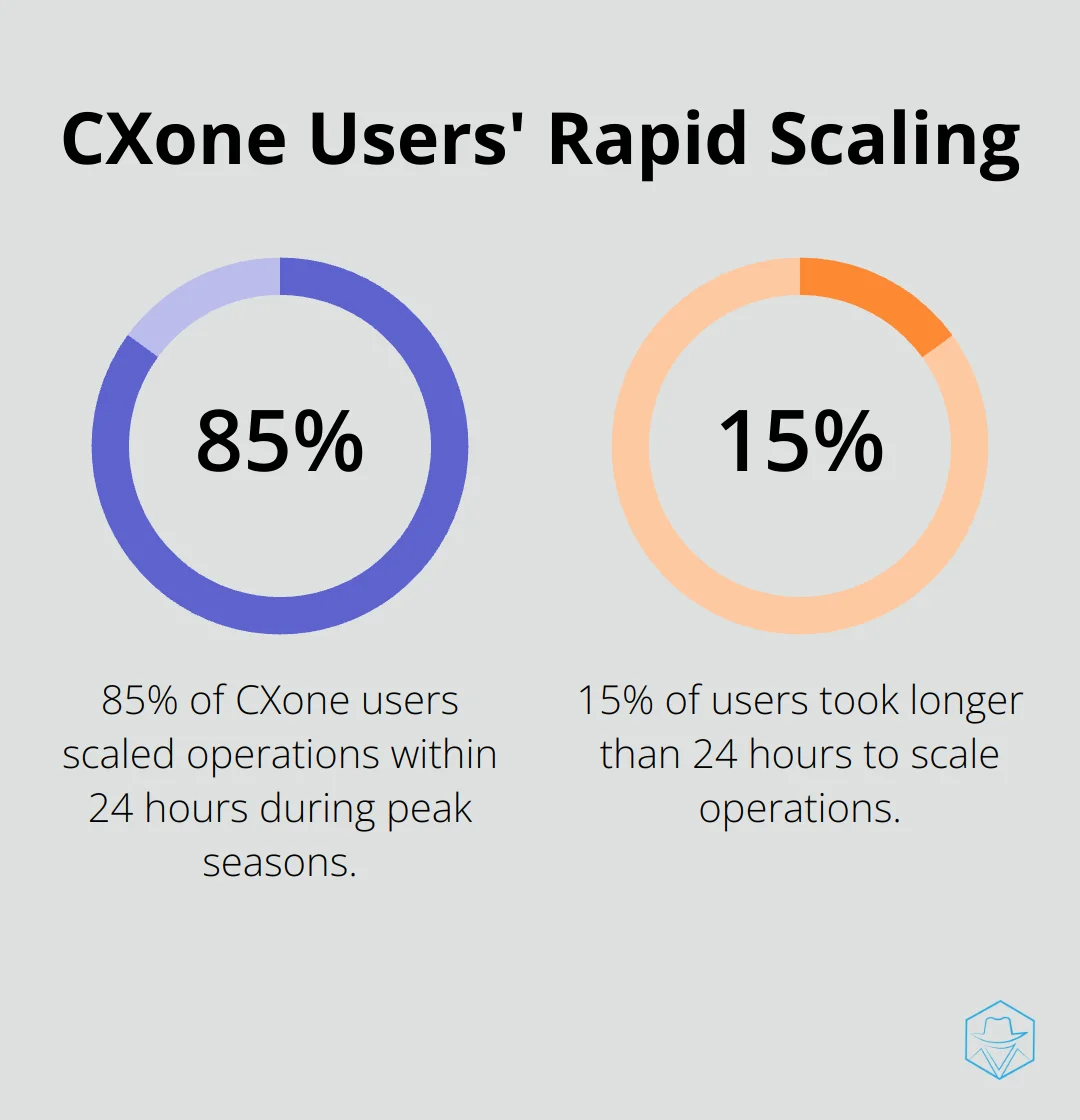 CXone Users' Rapid Scaling

85%

85% of CXone users scaled operations within 24 hours during peak seasons.

15%

15% of users took longer than 24 hours to scale operations.