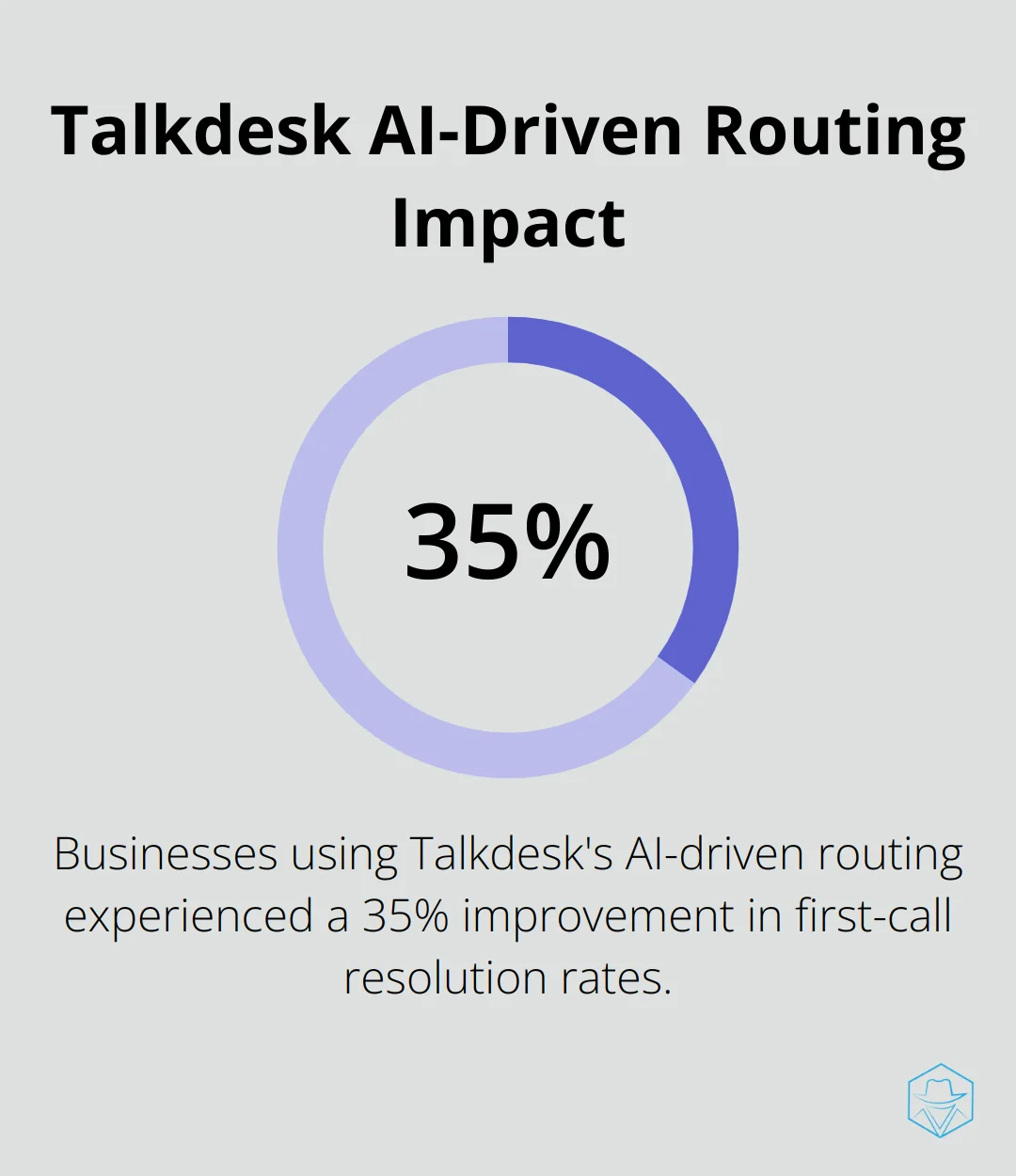 Talkdesk AI-Driven Routing Impact

35%

Businesses using Talkdesk's AI-driven routing experienced a 35% improvement in first-call resolution rates.