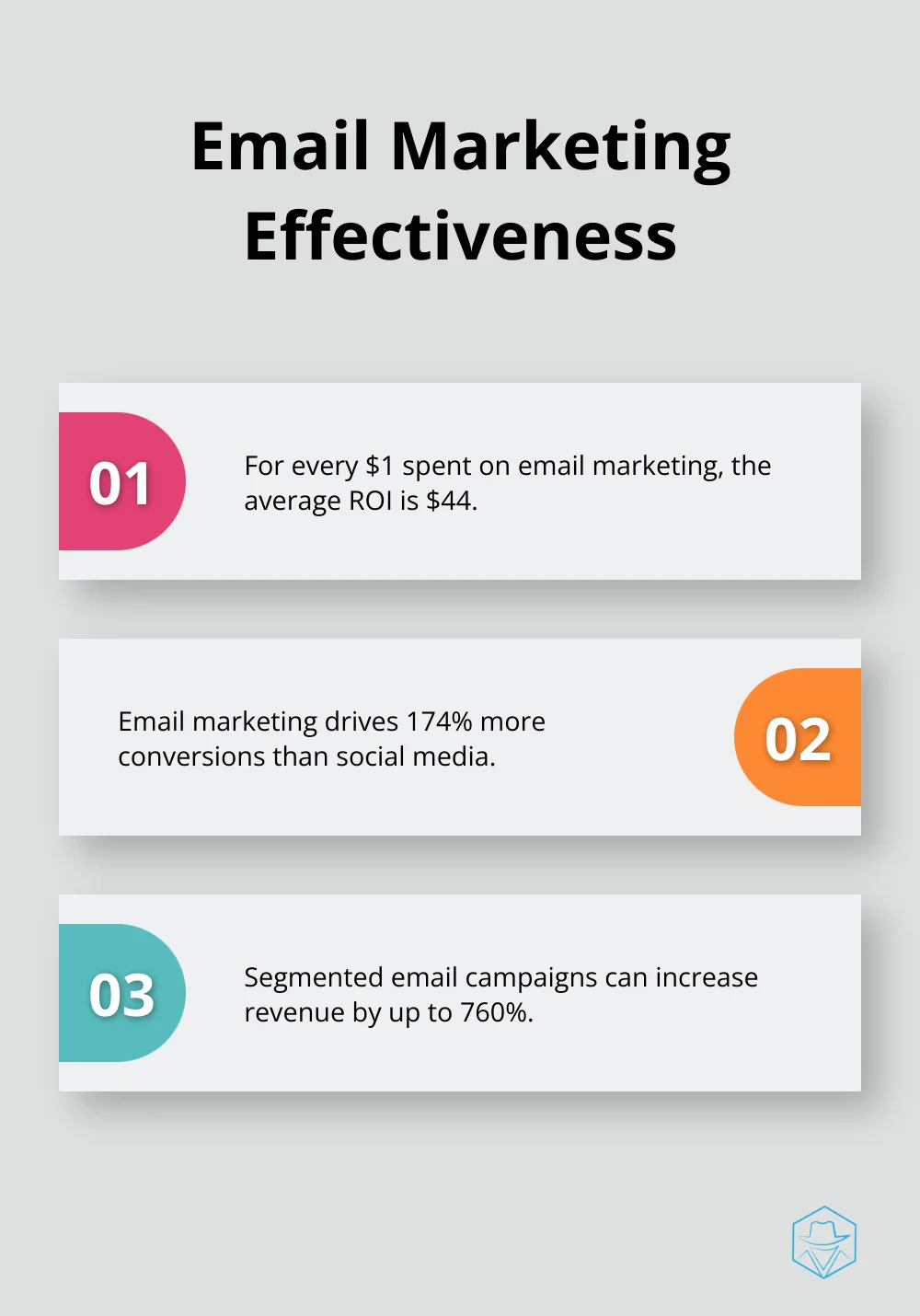 Email Marketing Effectiveness

01

For every \$1 spent on email marketing, the average ROI is \$44.

Email marketing drives 174% more conversions than social media.

02

03

Segmented email campaigns can increase revenue by up to 760%.