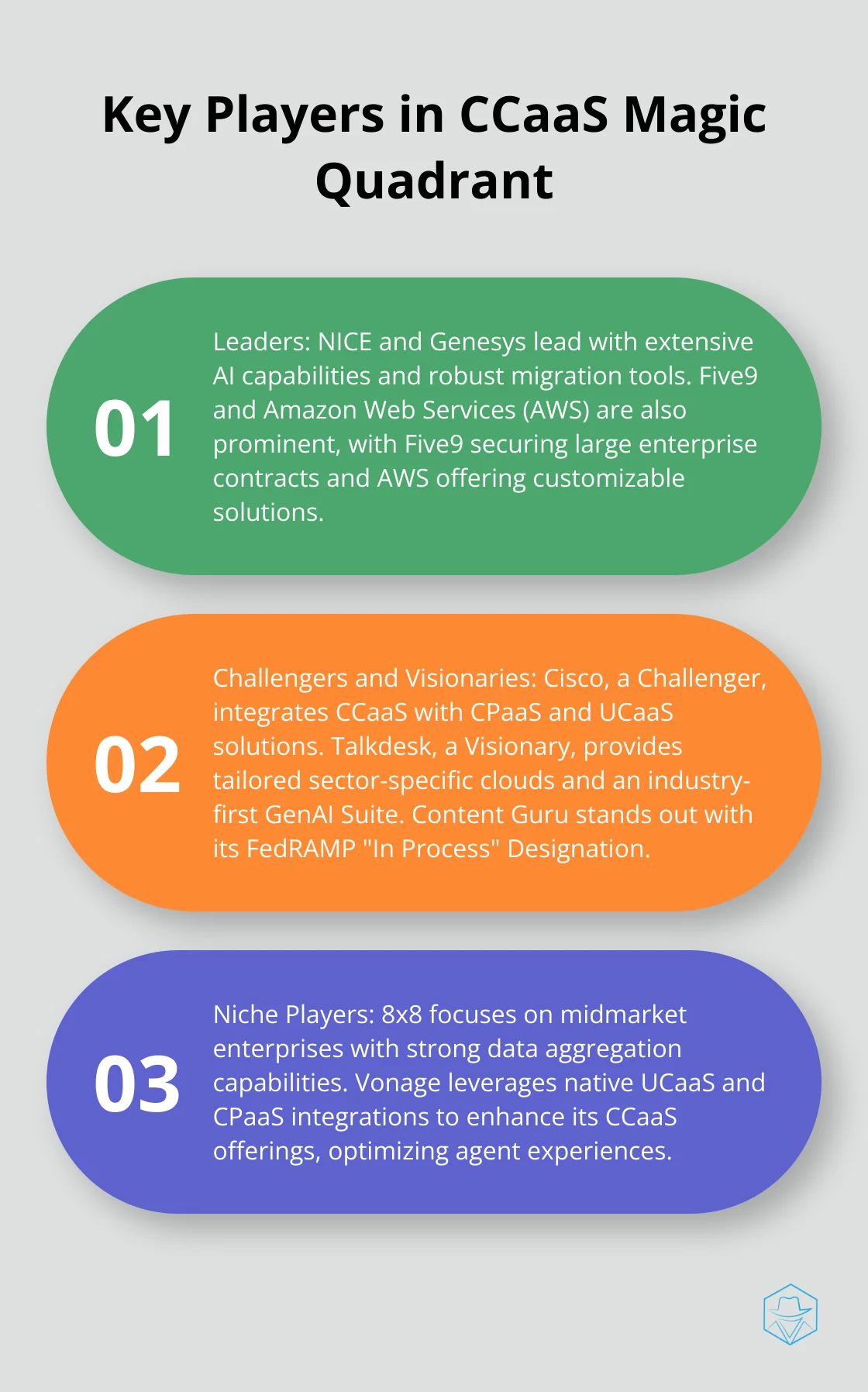 Key Players in CCaaS Magic Quadrant

01

Leaders: NICE and Genesys lead with extensive AI capabilities and robust migration tools. Five9 and Amazon Web Services (AWS) are also prominent, with Five9 securing large enterprise contracts and AWS offering customizable solutions.

02

Challengers and Visionaries: Cisco, a Challenger, integrates CCaaS with CPaaS and UCaaS solutions. Talkdesk, a Visionary, provides tailored sector-specific clouds and an industry-first GenAI Suite. Content Guru stands out with its FedRAMP "In Process" Designation.

03

Niche Players: 8x8 focuses on midmarket enterprises with strong data aggregation capabilities. Vonage leverages native UCaaS and CPaaS integrations to enhance its CCaaS offerings, optimizing agent experiences.