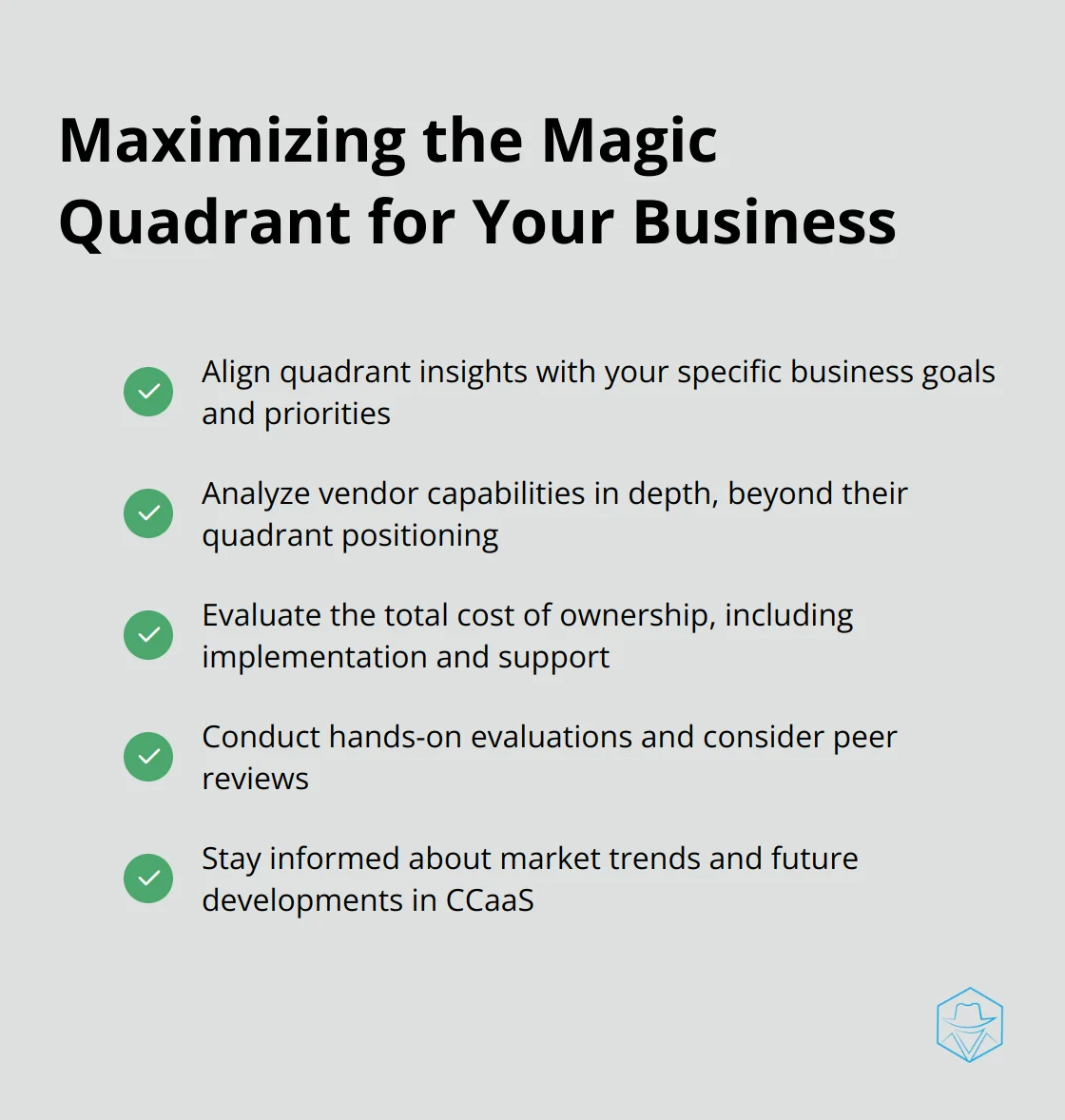 Maximizing the Magic Quadrant for Your Business

Align quadrant insights with your specific business goals and priorities

Analyze vendor capabilities in depth, beyond their quadrant positioning

Evaluate the total cost of ownership, including implementation and support

Conduct hands-on evaluations and consider peer reviews

Stay informed about market trends and future developments in CCaaS