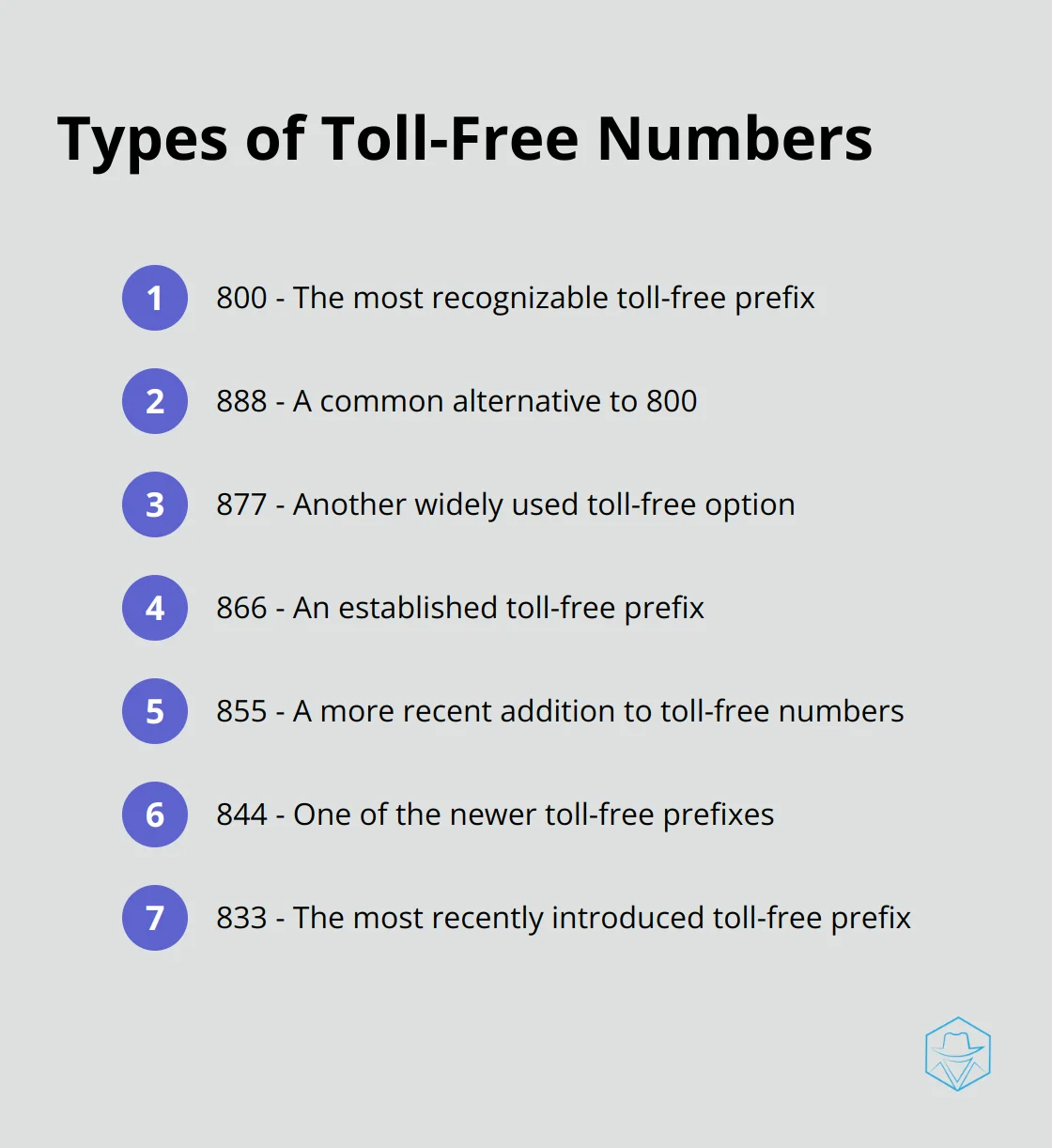 Types of Toll-Free Numbers

1 800 - The most recognizable toll-free prefix

2 888 - A common alternative to 800

3 877 - Another widely used toll-free option

4 866 - An established toll-free prefix

5 855 - A more recent addition to toll-free numbers

6 844 - One of the newer toll-free prefixes

7 833 - The most recently introduced toll-free prefix