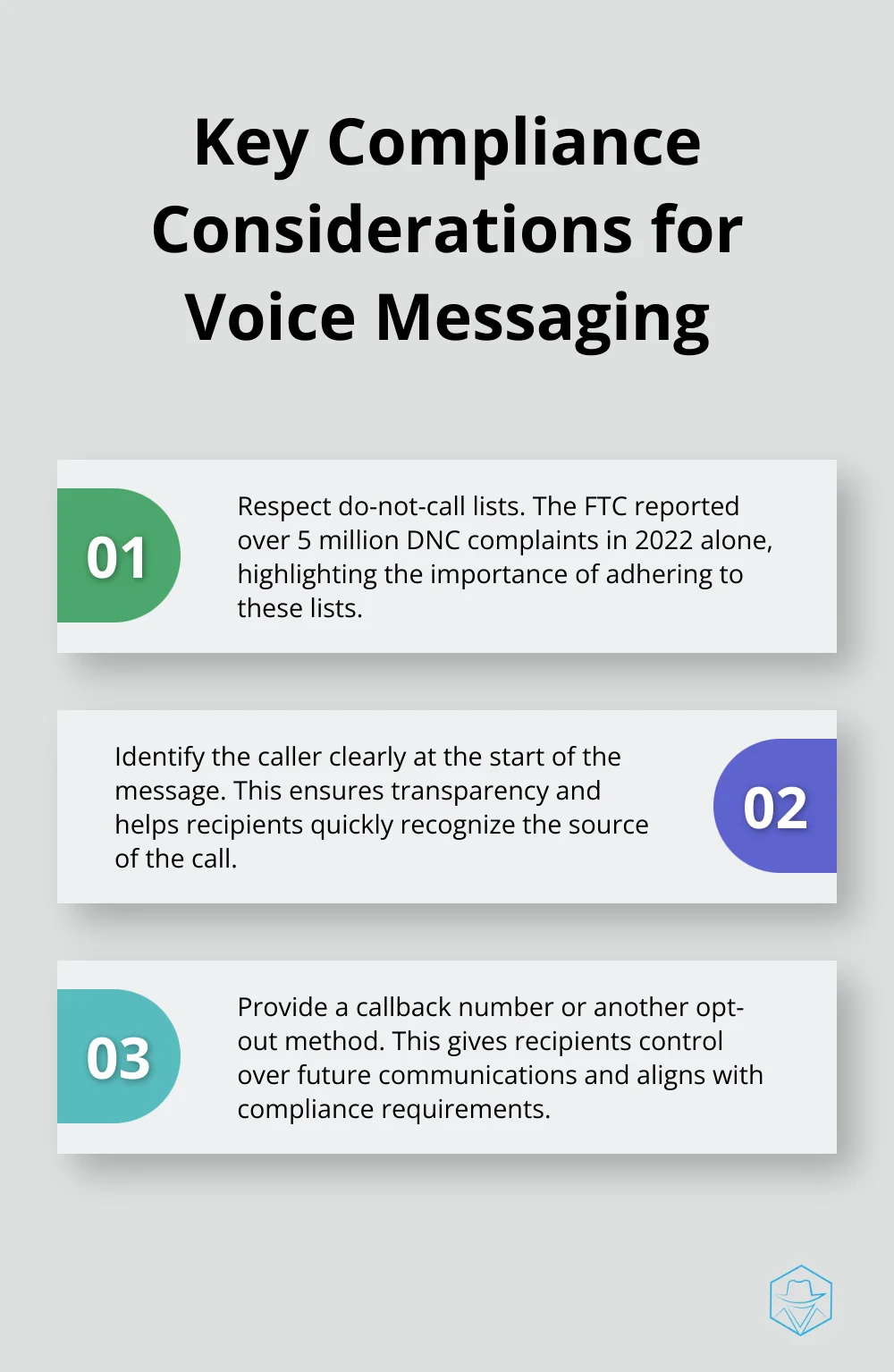 Key Compliance Considerations for Voice Messaging

01

Respect do-not-call lists. The FTC reported over 5 million DNC complaints in 2022 alone, highlighting the importance of adhering to these lists.

Identify the caller clearly at the start of the message. This ensures transparency and helps recipients quickly recognize the source of the call.

02

03

Provide a callback number or another opt-out method. This gives recipients control over future communications and aligns with compliance requirements.