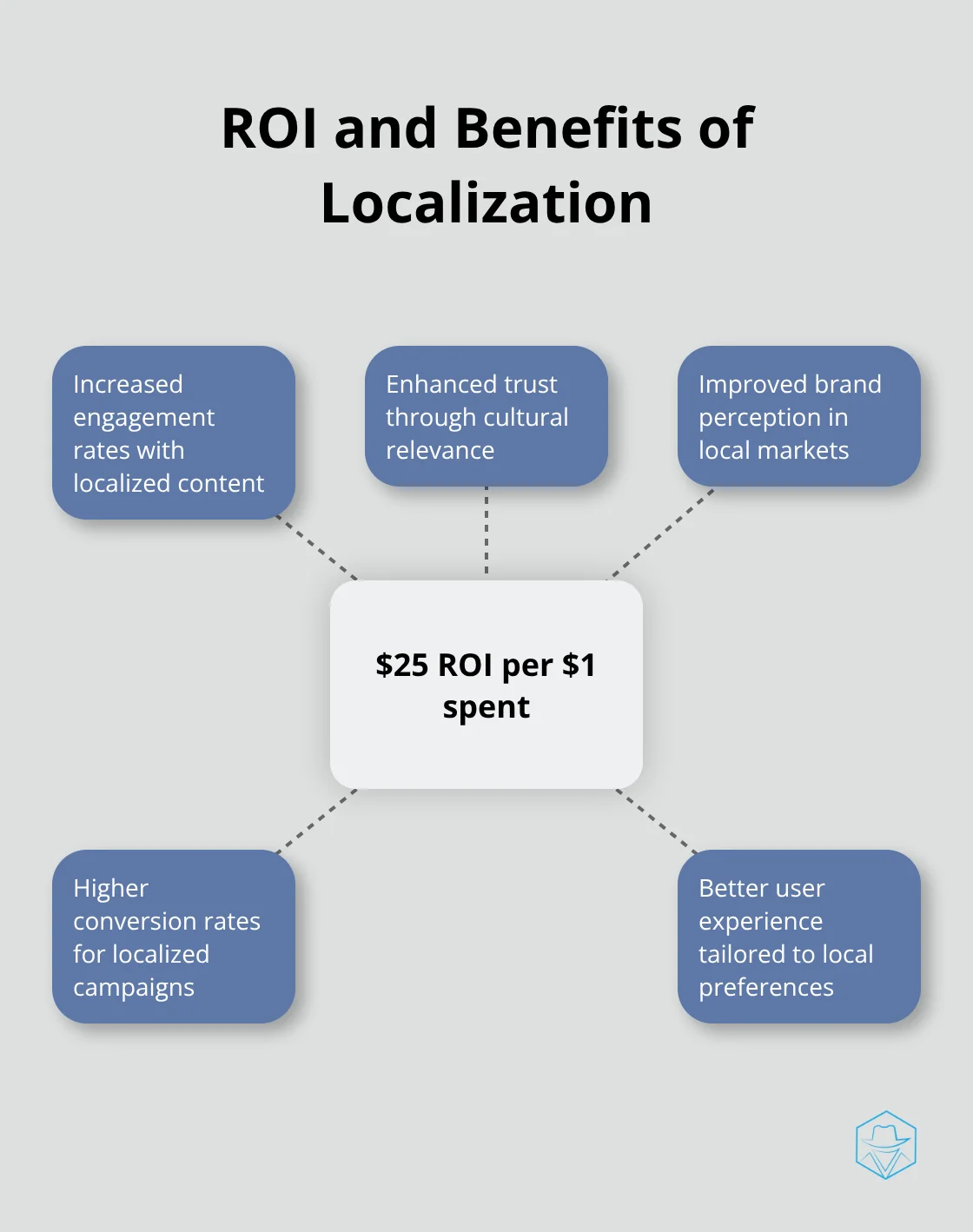 ROI and Benefits of Localization

Increased engagement rates with localized content

Enhanced trust through cultural relevance

Improved brand perception in local markets

\$25 ROI per \$1 spent

Higher conversion rates for localized campaigns

Better user experience tailored to local preferences