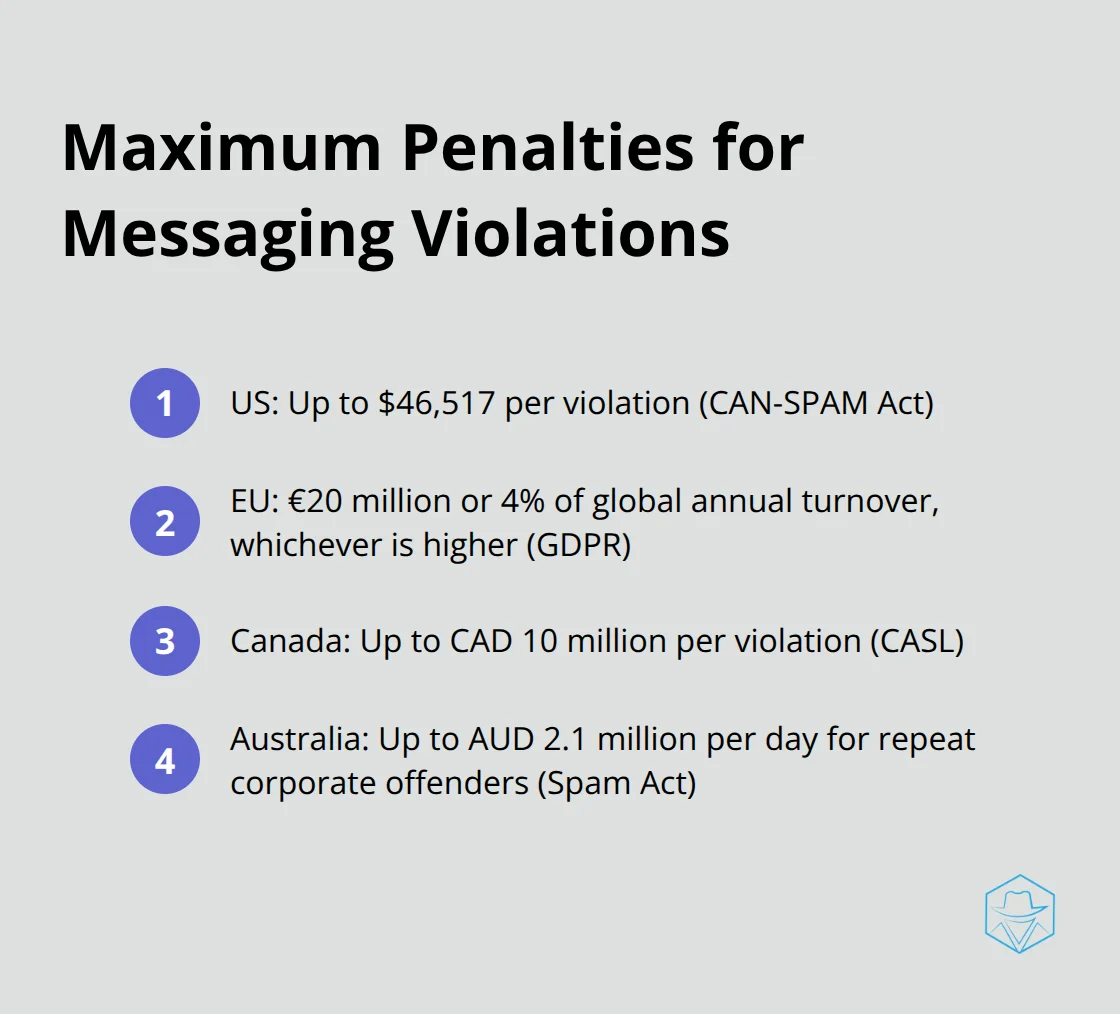 Maximum Penalties for Messaging Violations

1 US: Up to \$46,517 per violation (CAN-SPAM Act)

2 EU: €20 million or 4% of global annual turnover, whichever is higher (GDPR)

3 Canada: Up to CAD 10 million per violation (CASL)

4 Australia: Up to AUD 2.1 million per day for repeat corporate offenders (Spam Act)