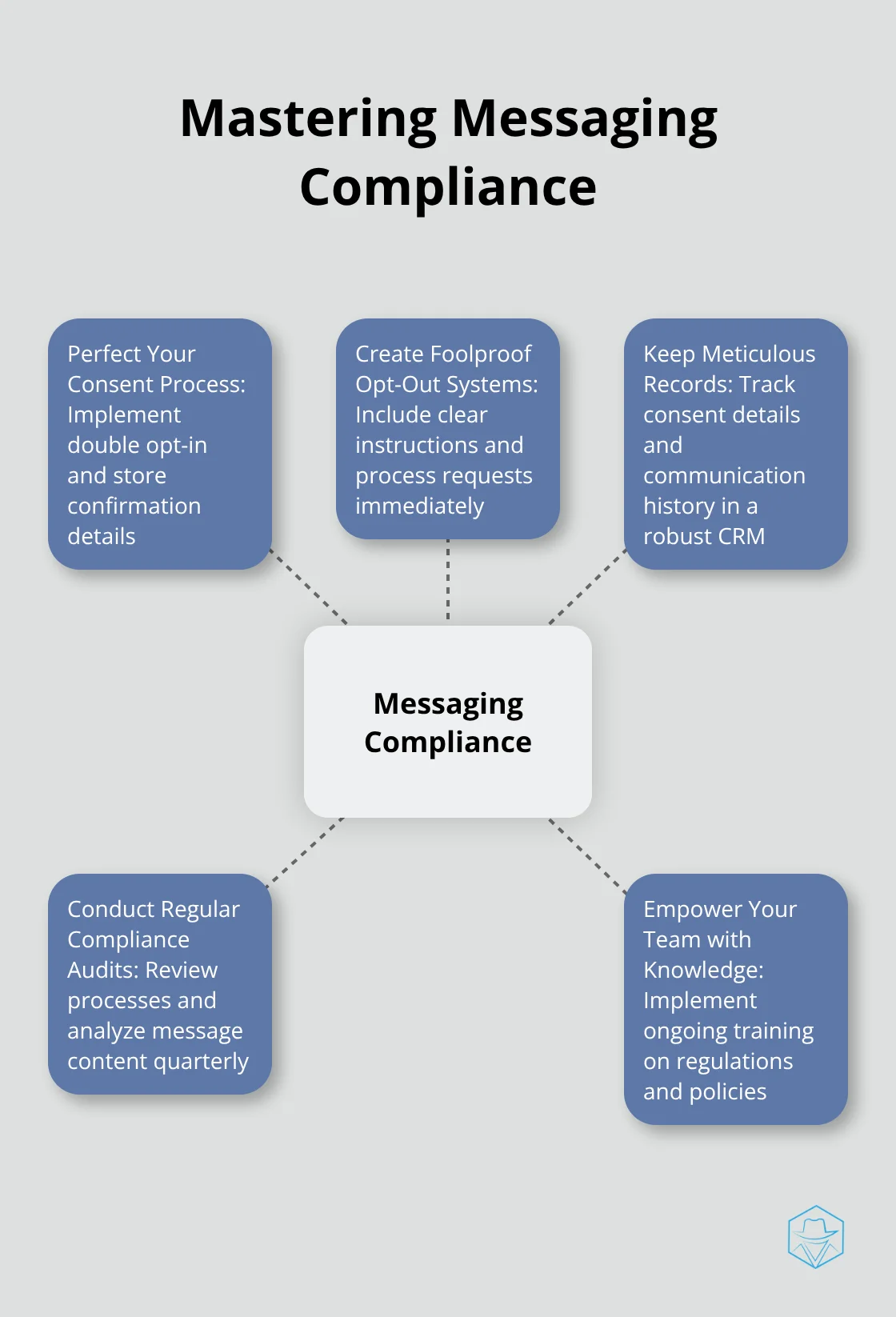 Mastering Messaging Compliance

Perfect Your Consent Process: Implement double opt-in and store confirmation details

Create Foolproof Opt-Out Systems: Include clear instructions and process requests immediately

Keep Meticulous Records: Track consent details and communication history in a robust CRM

Messaging Compliance

Conduct Regular Compliance Audits: Review processes and analyze message content quarterly

Empower Your Team with Knowledge: Implement ongoing training on regulations and policies