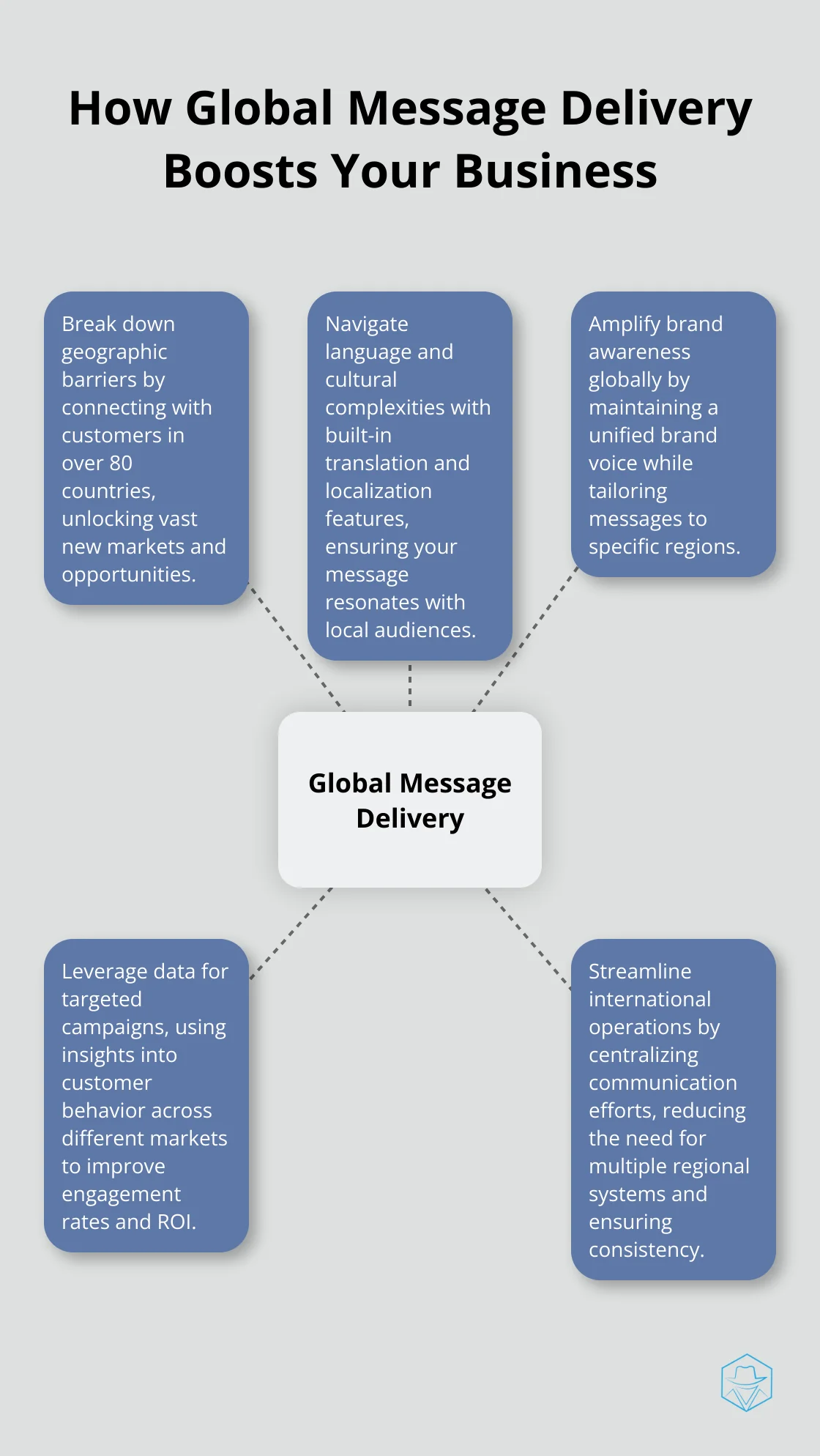 How Global Message Delivery Boosts Your Business

Break down geographic barriers by connecting with customers in over 80 countries, unlocking vast new markets and opportunities.

Navigate language and cultural complexities with built-in translation and localization features, ensuring your message resonates with local audiences.

Amplify brand awareness globally by maintaining a unified brand voice while tailoring messages to specific regions.

Global Message Delivery

Leverage data for targeted campaigns, using insights into customer behavior across different markets to improve engagement rates and ROI.

Streamline international operations by centralizing communication efforts, reducing the need for multiple regional systems and ensuring consistency.