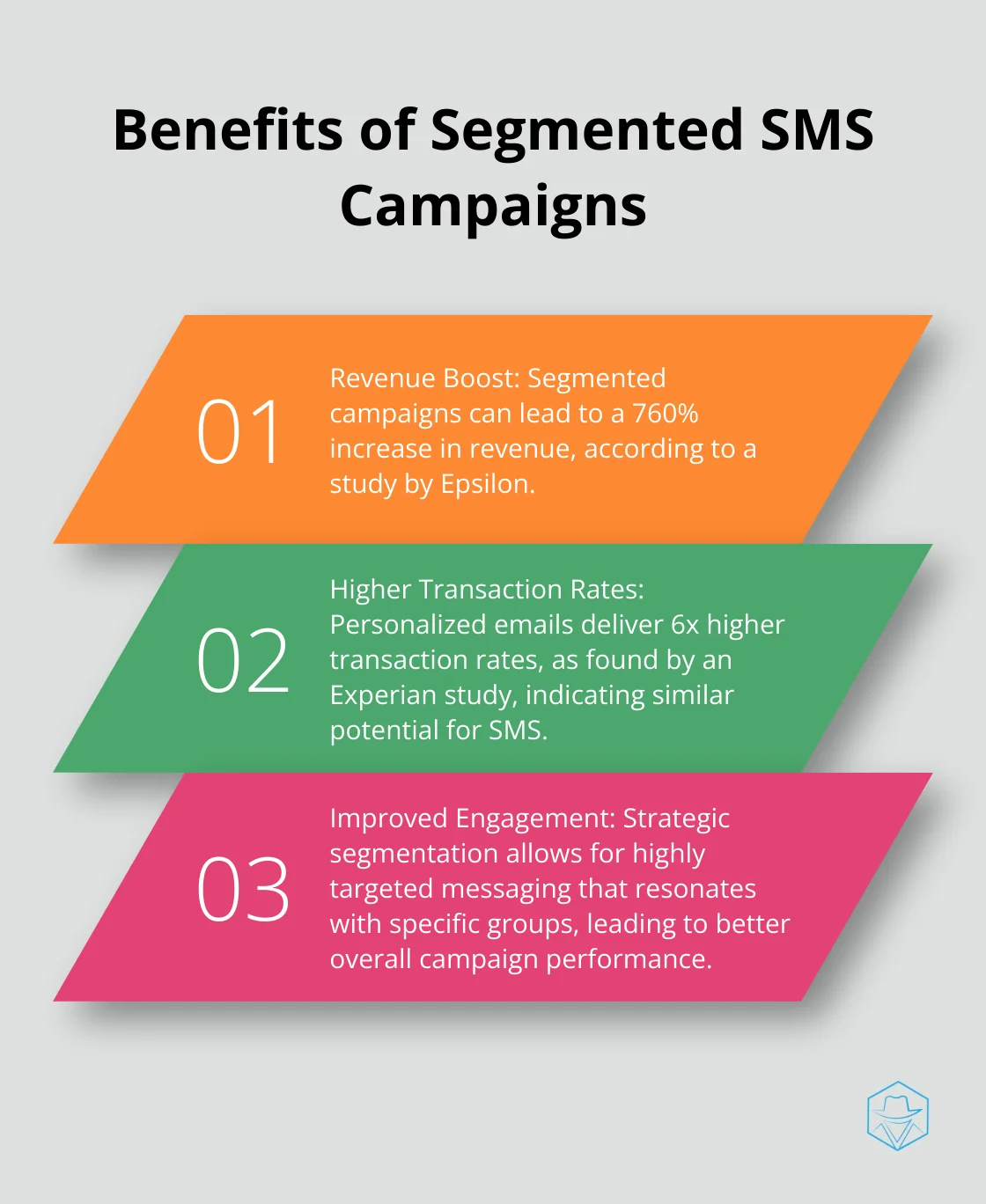 Benefits of Segmented SMS Campaigns

01

Revenue Boost: Segmented campaigns can lead to a 760% increase in revenue, according to a study by Epsilon.

02

Higher Transaction Rates: Personalized emails deliver 6x higher transaction rates, as found by an Experian study, indicating similar potential for SMS.

03

Improved Engagement: Strategic segmentation allows for highly targeted messaging that resonates with specific groups, leading to better overall campaign performance.