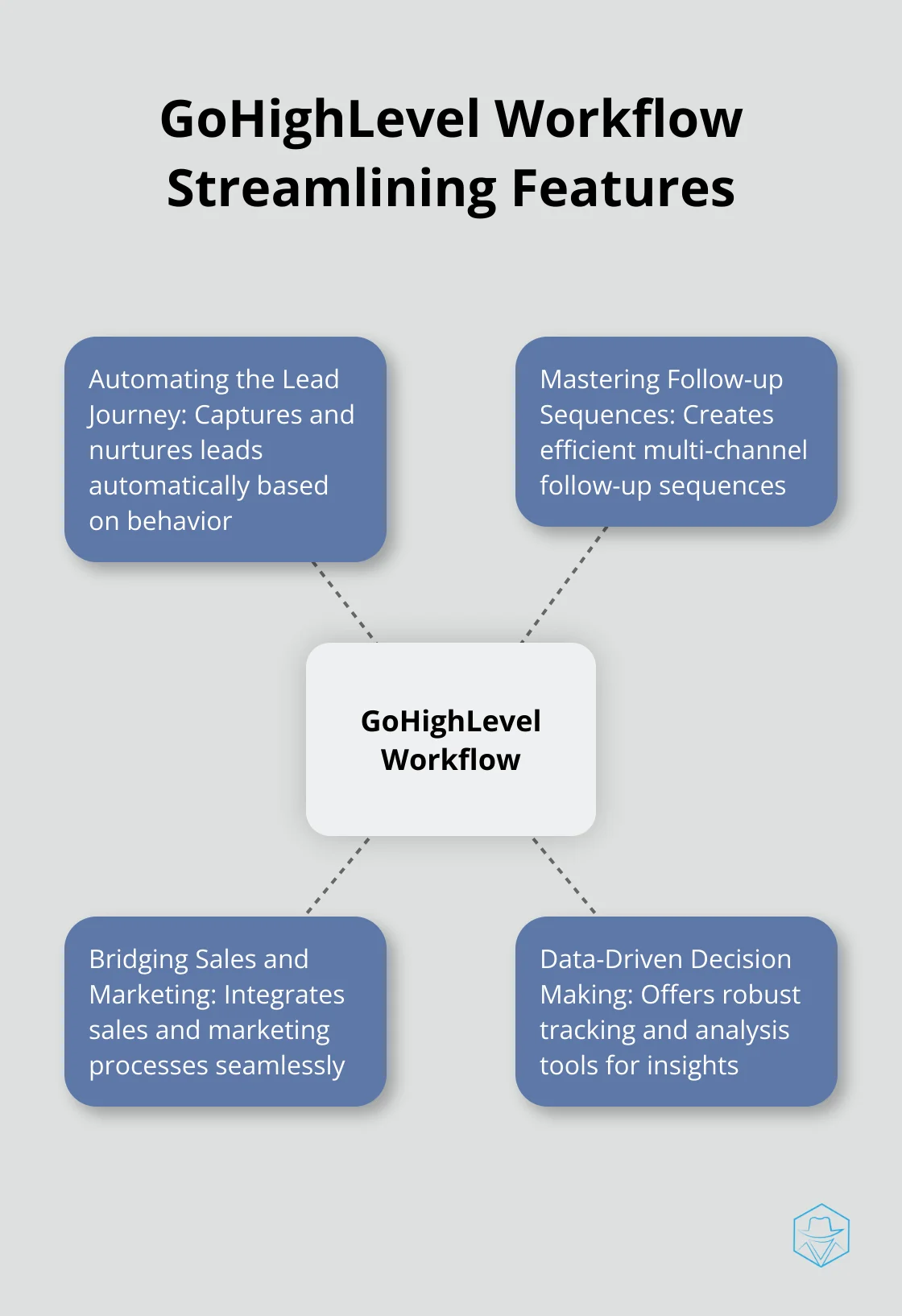 GoHighLevel Workflow Streamlining Features

Automating the Lead Journey: Captures and nurtures leads automatically based on behavior

Mastering Follow-up Sequences: Creates efficient multi-channel follow-up sequences

GoHighLevel Workflow

Bridging Sales and Marketing: Integrates sales and marketing processes seamlessly

Data-Driven Decision Making: Offers robust tracking and analysis tools for insights