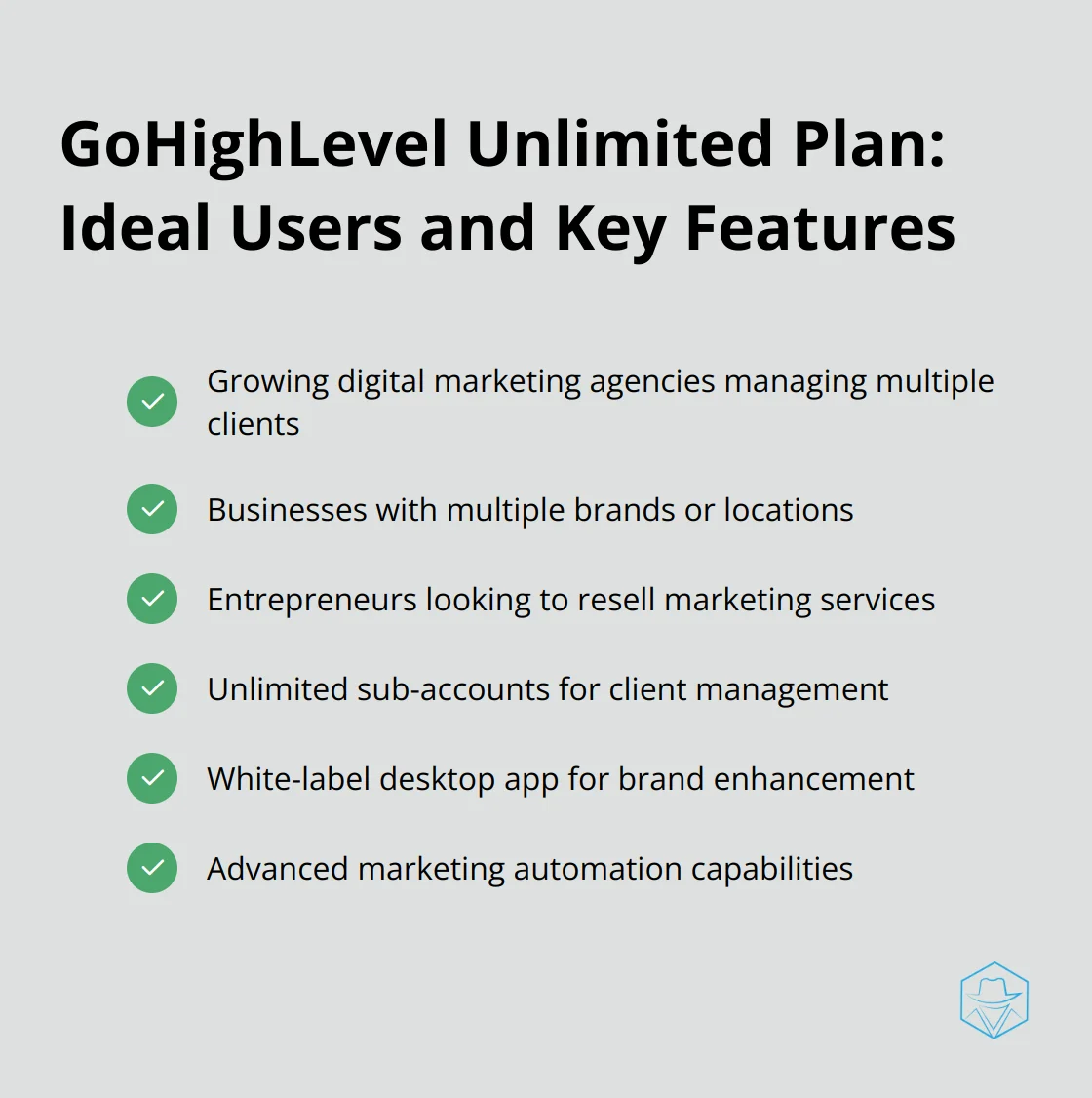 GoHighLevel Unlimited Plan: Ideal Users and Key Features

Growing digital marketing agencies managing multiple clients

Businesses with multiple brands or locations

Entrepreneurs looking to resell marketing services

Unlimited sub-accounts for client management

White-label desktop app for brand enhancement

Advanced marketing automation capabilities