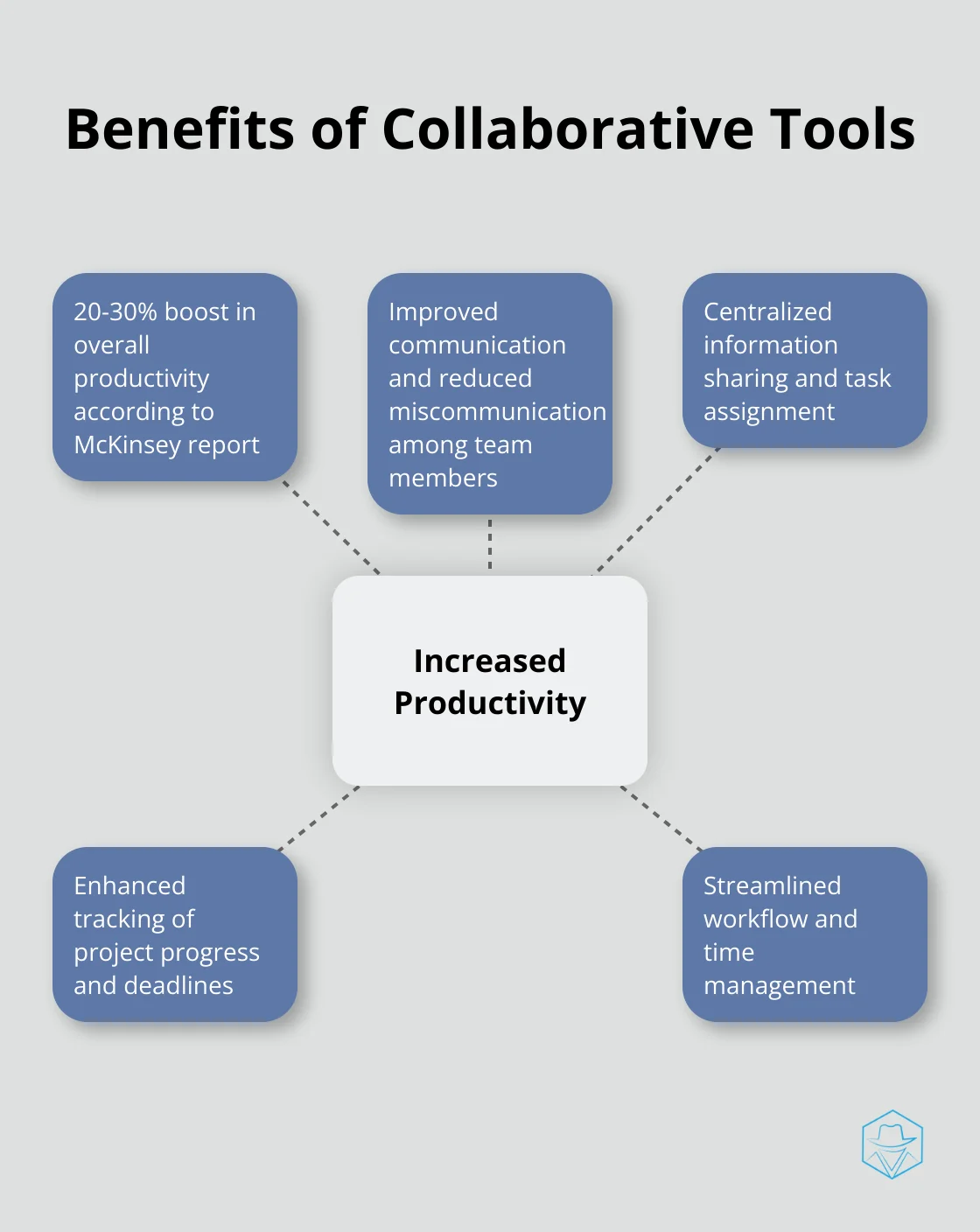 Benefits of Collaborative Tools

20-30% boost in overall productivity according to McKinsey report

Improved communication and reduced miscommunication among team members

Centralized information sharing and task assignment

Increased Productivity

Enhanced tracking of project progress and deadlines

Streamlined workflow and time management