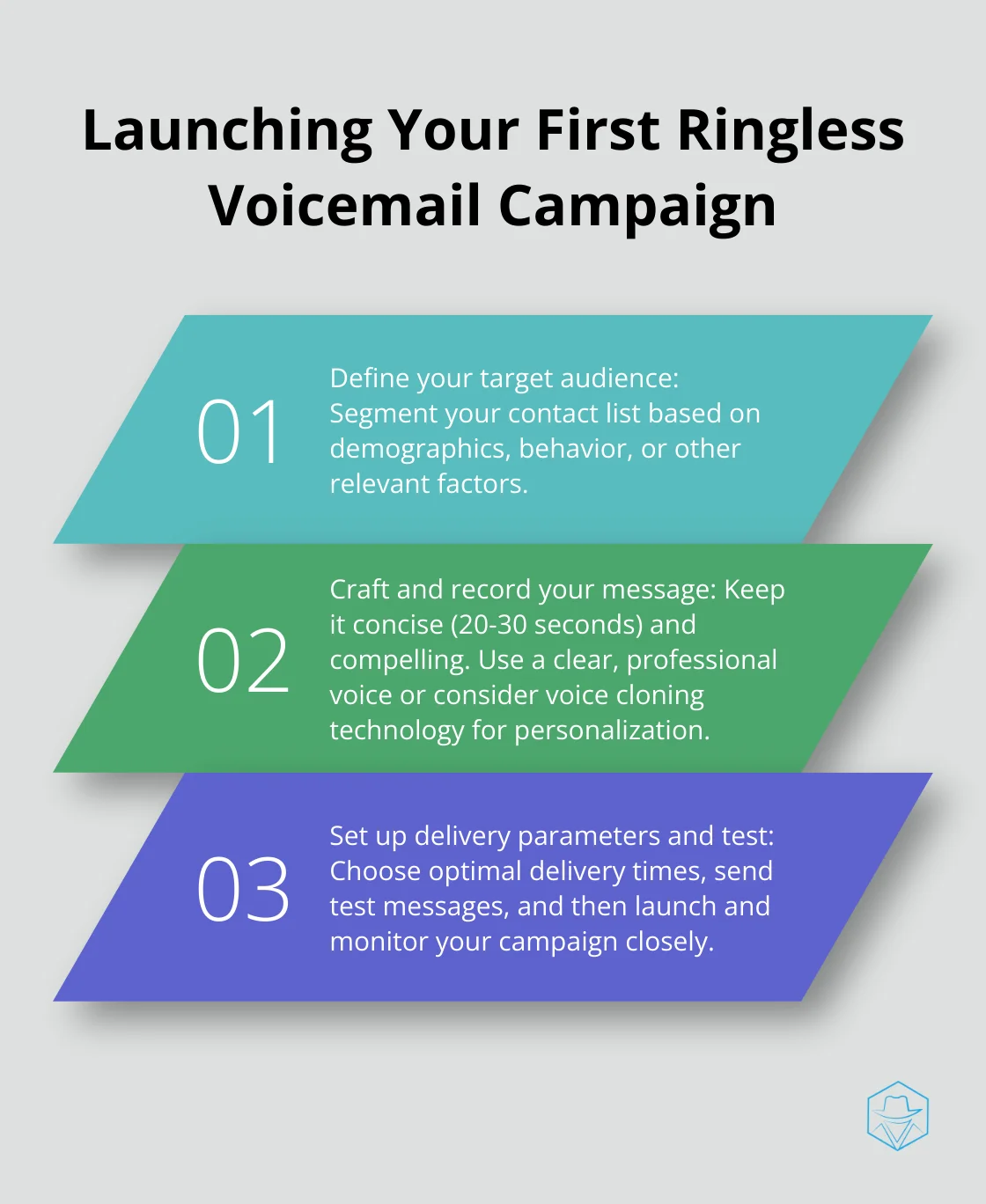 Launching Your First Ringless Voicemail Campaign

01

Define your target audience: Segment your contact list based on demographics, behavior, or other relevant factors.

02

Craft and record your message: Keep it concise (20-30 seconds) and compelling. Use a clear, professional voice or consider voice cloning technology for personalization.

03

Set up delivery parameters and test: Choose optimal delivery times, send test messages, and then launch and monitor your campaign closely.