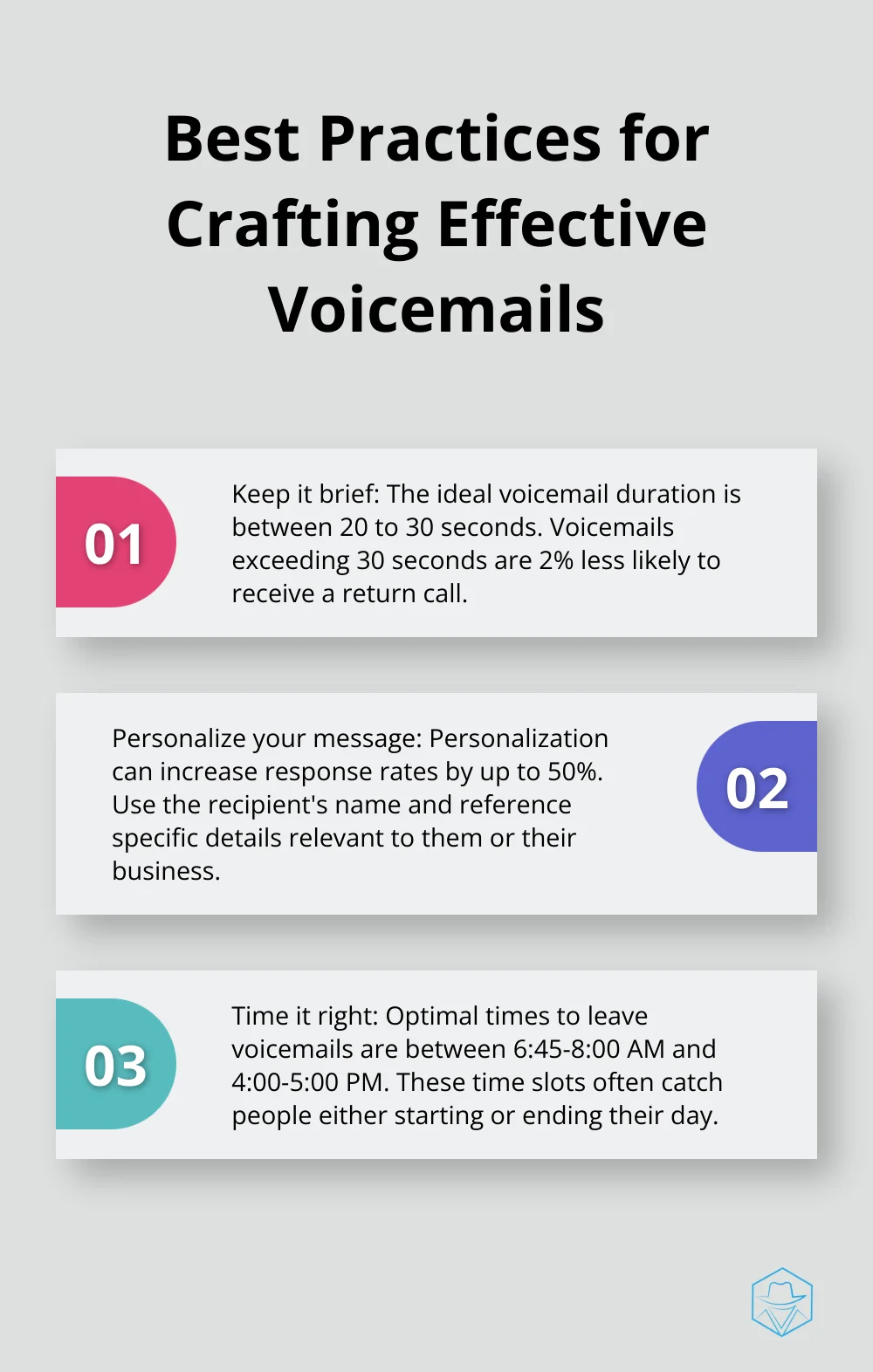 Best Practices for Crafting Effective Voicemails

01

Keep it brief: The ideal voicemail duration is between 20 to 30 seconds. Voicemails exceeding 30 seconds are 2% less likely to receive a return call.

Personalize your message: Personalization can increase response rates by up to 50%. Use the recipient's name and reference specific details relevant to them or their business.

02

03

Time it right: Optimal times to leave voicemails are between 6:45-8:00 AM and 4:00-5:00 PM. These time slots often catch people either starting or ending their day.