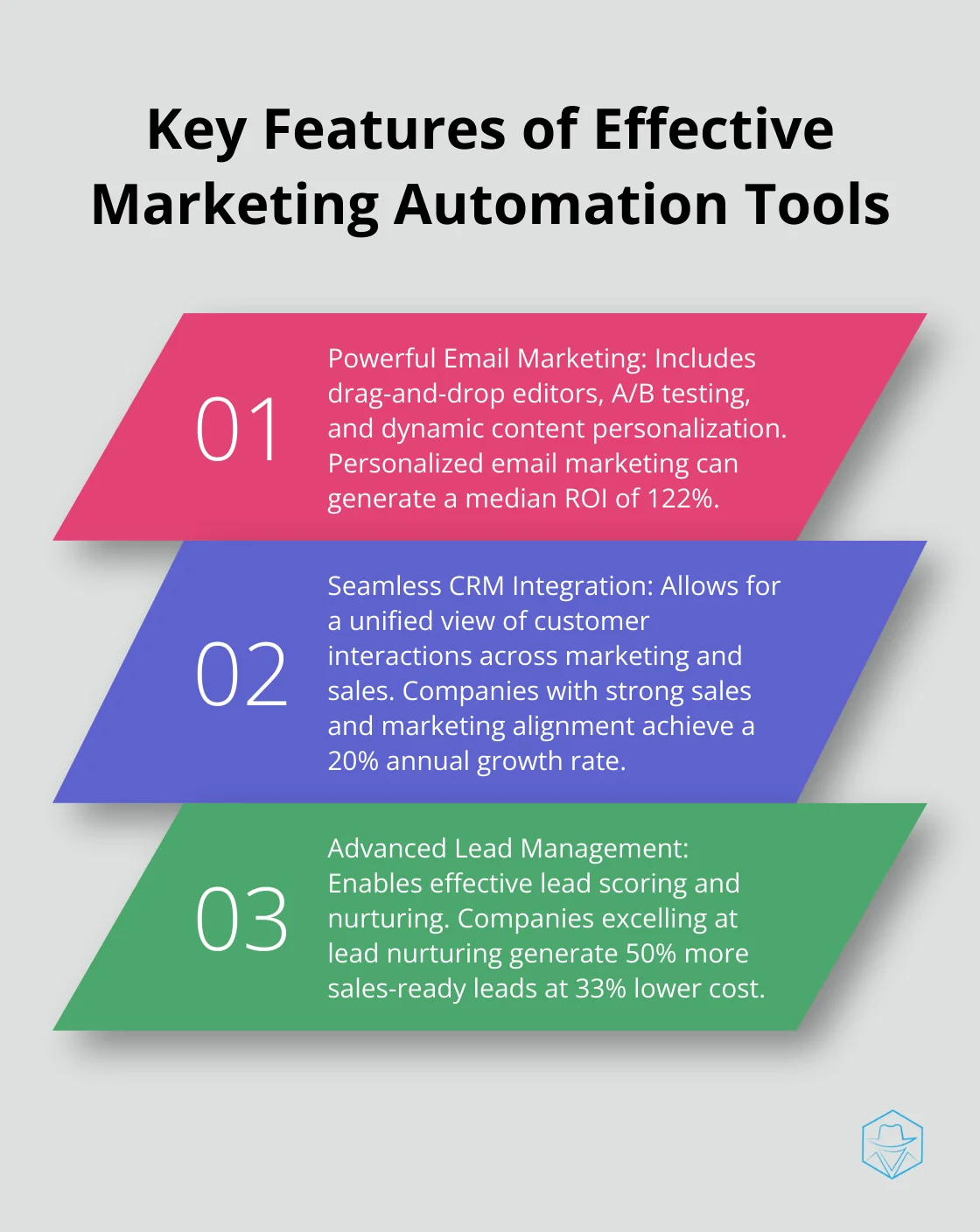 Key Features of Effective Marketing Automation Tools

01

Powerful Email Marketing: Includes drag-and-drop editors, A/B testing, and dynamic content personalization. Personalized email marketing can generate a median ROI of 122%.

02

Seamless CRM Integration: Allows for a unified view of customer interactions across marketing and sales. Companies with strong sales and marketing alignment achieve a 20% annual growth rate.

03

Advanced Lead Management: Enables effective lead scoring and nurturing. Companies excelling at lead nurturing generate 50% more sales-ready leads at 33% lower cost.