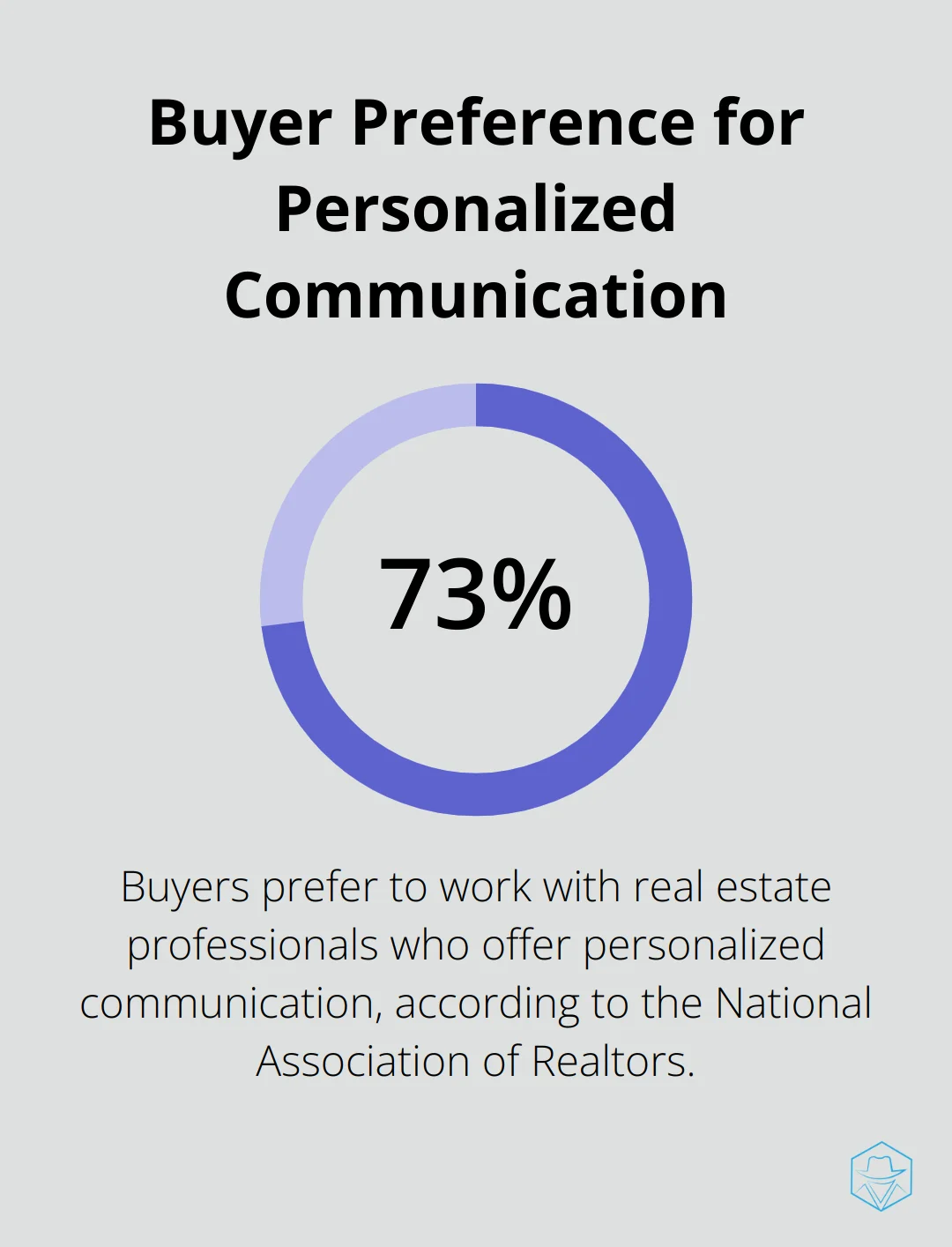 Buyer Preference for Personalized Communication

73%

Buyers prefer to work with real estate professionals who offer personalized communication, according to the National Association of Realtors.