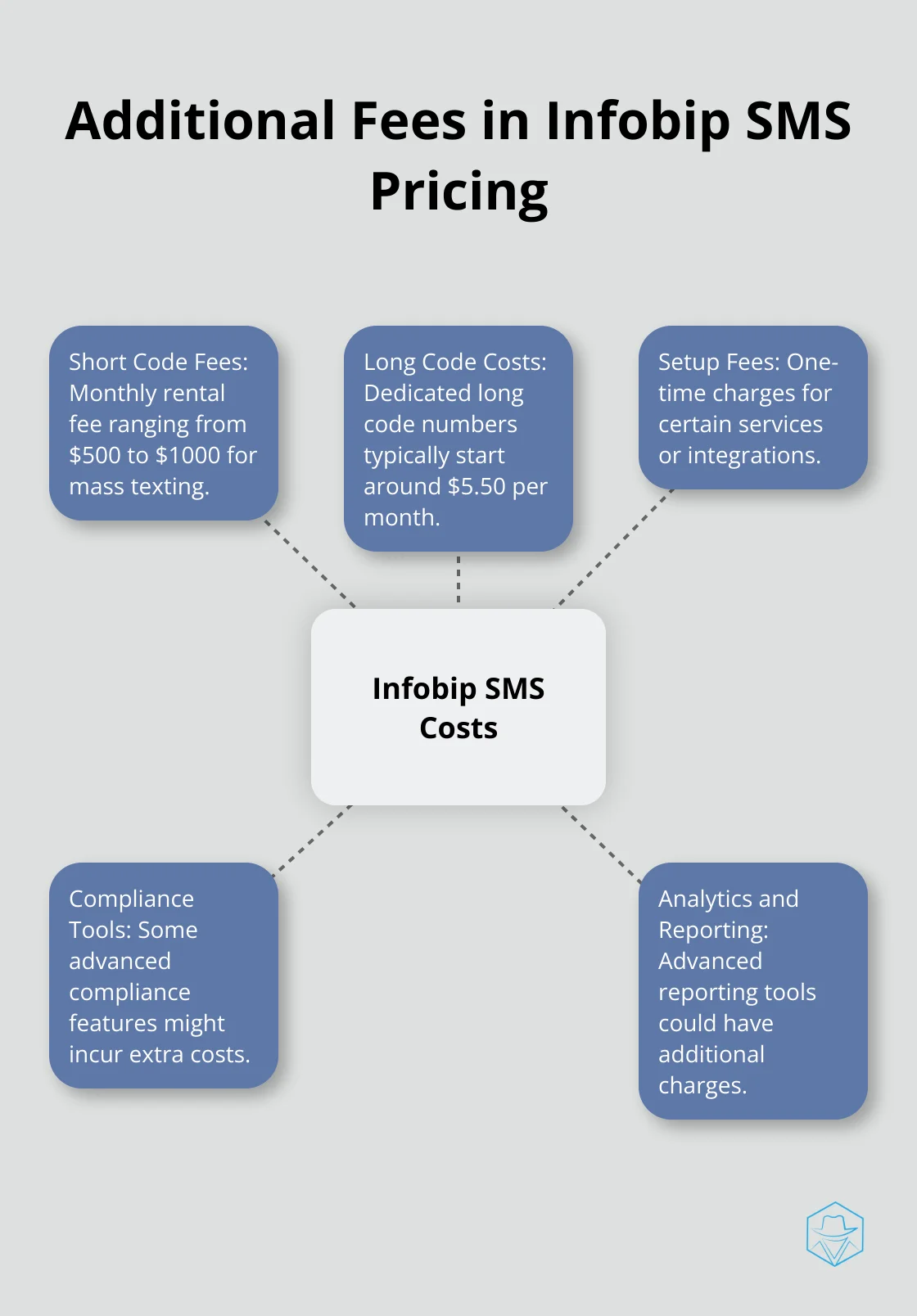 Additional Fees in Infobip SMS Pricing

Short Code Fees: Monthly rental fee ranging from \$500 to \$1000 for mass texting.

Long Code Costs: Dedicated long code numbers typically start around \$5.50 per month.

Setup Fees: One-time charges for certain services or integrations.

Infobip SMS Costs

Compliance Tools: Some advanced compliance features might incur extra costs.

Analytics and Reporting: Advanced reporting tools could have additional charges.