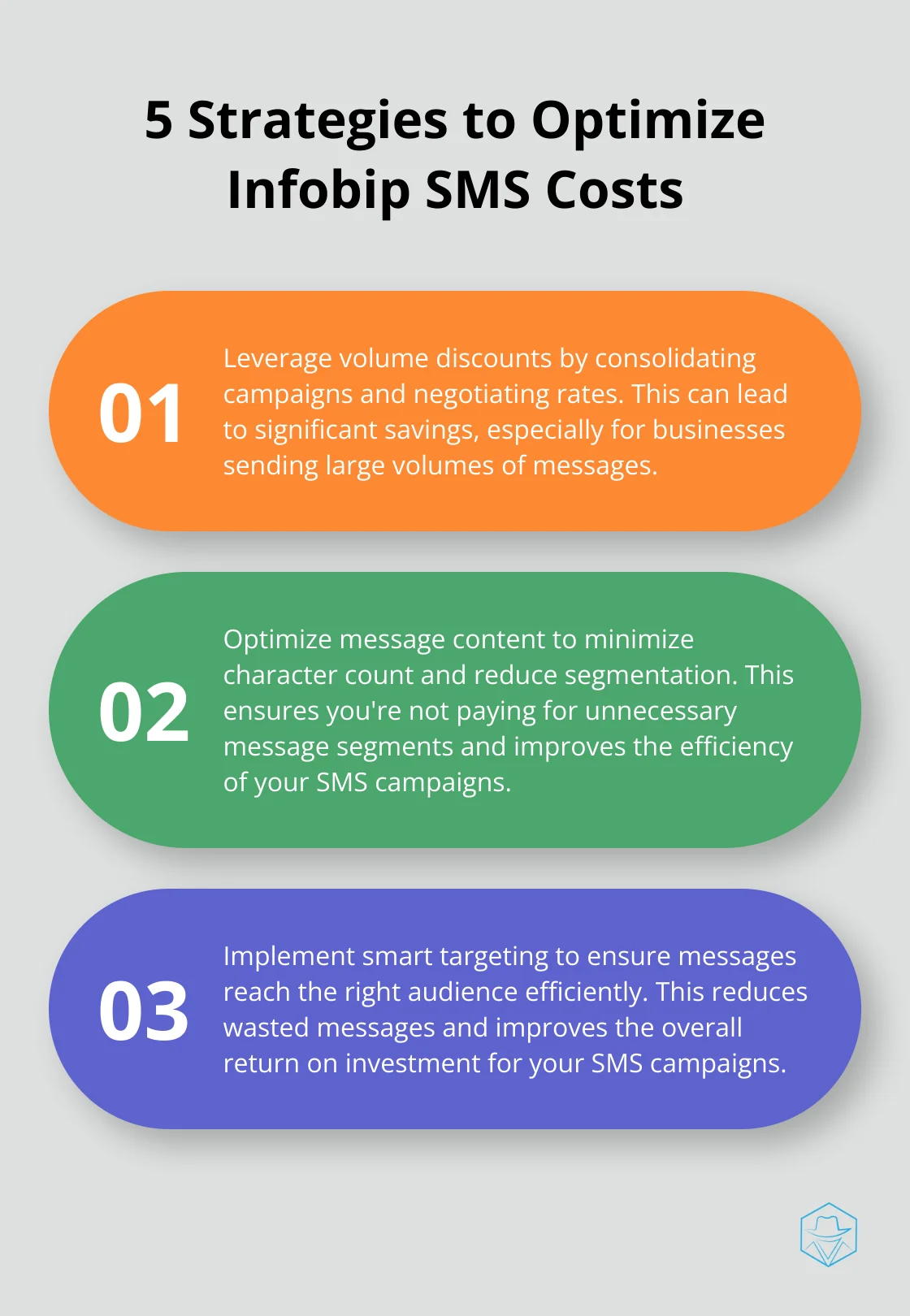 5 Strategies to Optimize Infobip SMS Costs

01

Leverage volume discounts by consolidating campaigns and negotiating rates. This can lead to significant savings, especially for businesses sending large volumes of messages.

02

Optimize message content to minimize character count and reduce segmentation. This ensures you're not paying for unnecessary message segments and improves the efficiency of your SMS campaigns.

03

Implement smart targeting to ensure messages reach the right audience efficiently. This reduces wasted messages and improves the overall return on investment for your SMS campaigns.