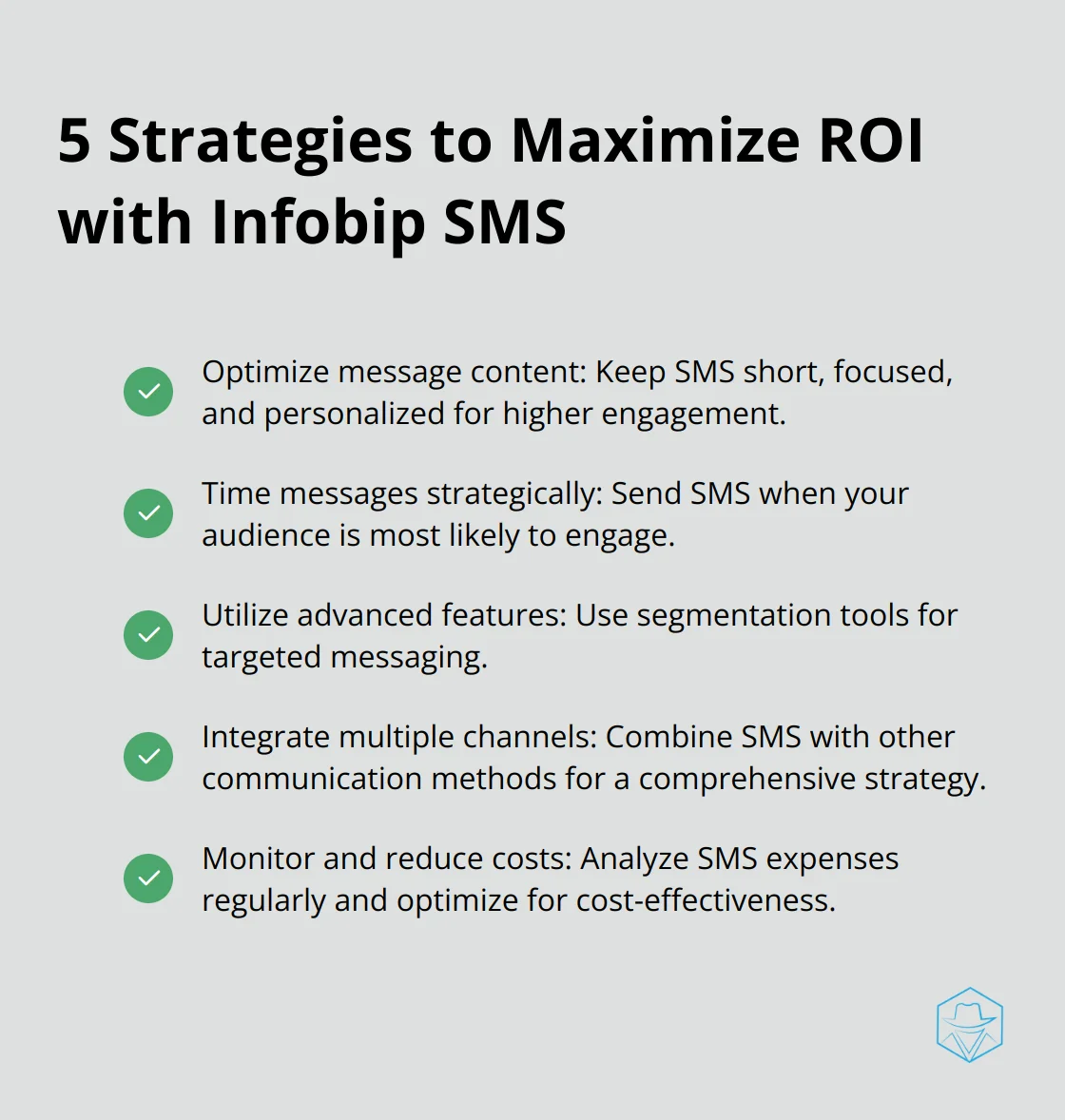 5 Strategies to Maximize ROI with Infobip SMS

Optimize message content: Keep SMS short, focused, and personalized for higher engagement.

Time messages strategically: Send SMS when your audience is most likely to engage.

Utilize advanced features: Use segmentation tools for targeted messaging.

Integrate multiple channels: Combine SMS with other communication methods for a comprehensive strategy.

Monitor and reduce costs: Analyze SMS expenses regularly and optimize for cost-effectiveness.