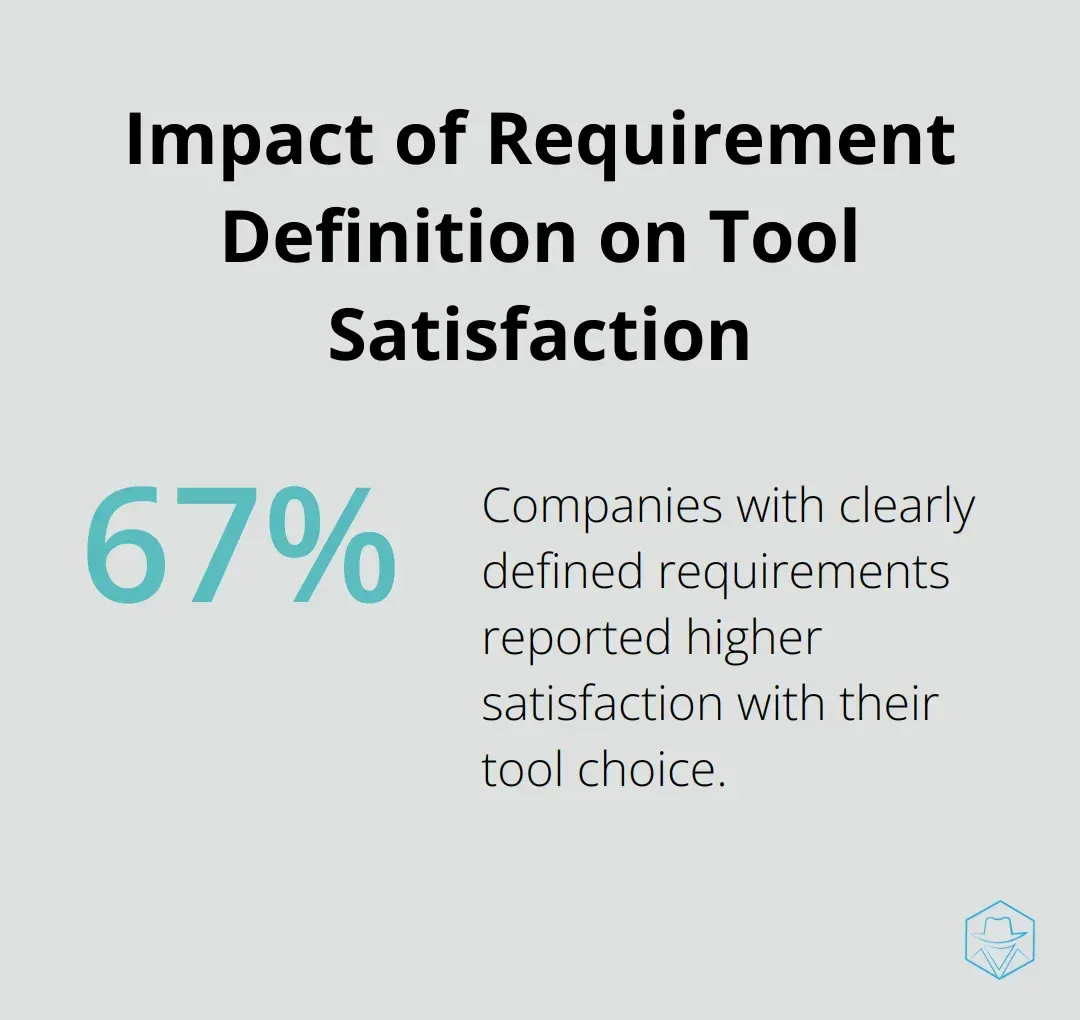 Impact of Requirement Definition on Tool Satisfaction

67%

Companies with clearly defined requirements reported higher satisfaction with their tool choice.