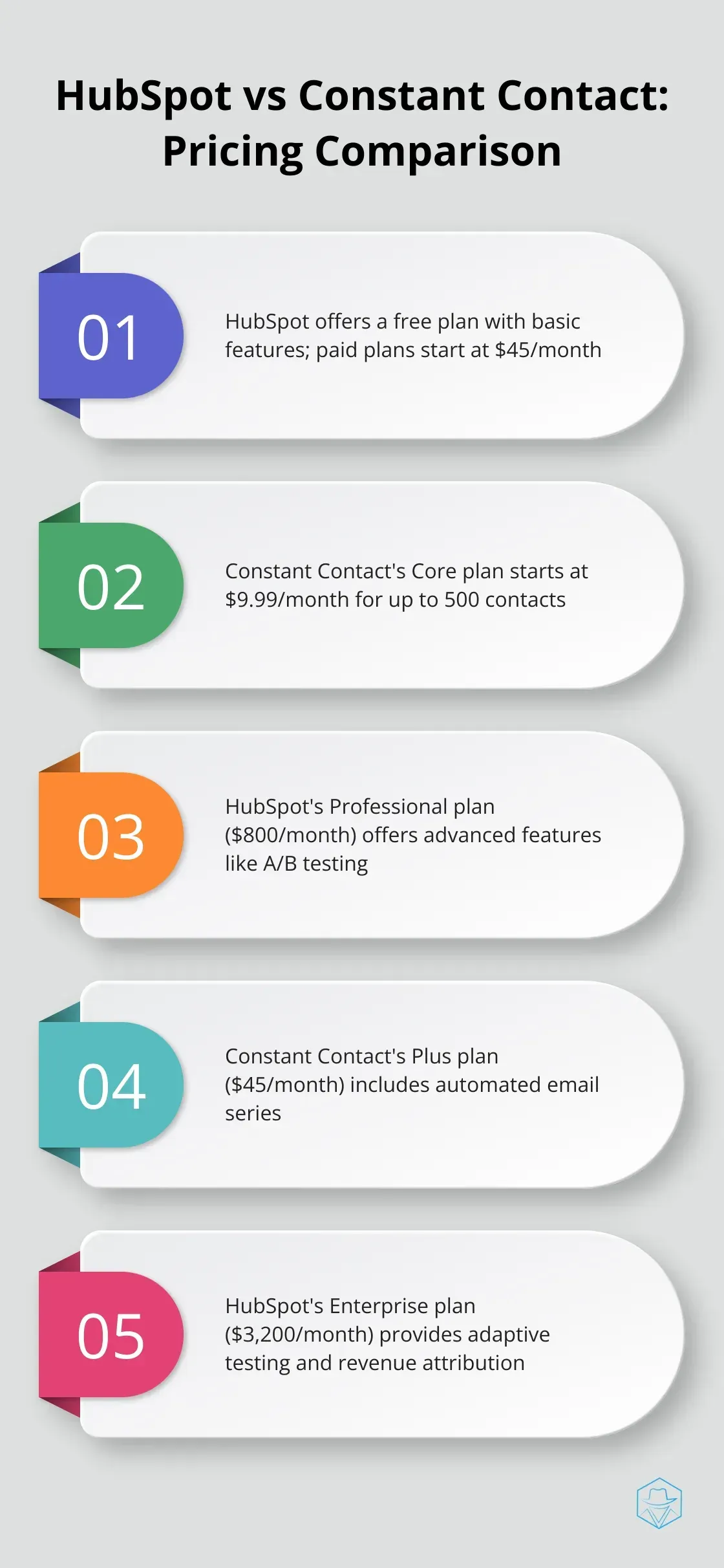 HubSpot vs Constant Contact: Pricing Comparison

01

HubSpot offers a free plan with basic features; paid plans start at \$45/month

02

Constant Contact's Core plan starts at \$9.99/month for up to 500 contacts

03

HubSpot's Professional plan (\$800/month) offers advanced features like A/B testing

04

Constant Contact's Plus plan (\$45/month) includes automated email series

05

HubSpot's Enterprise plan (\$3,200/month) provides adaptive testing and revenue attribution