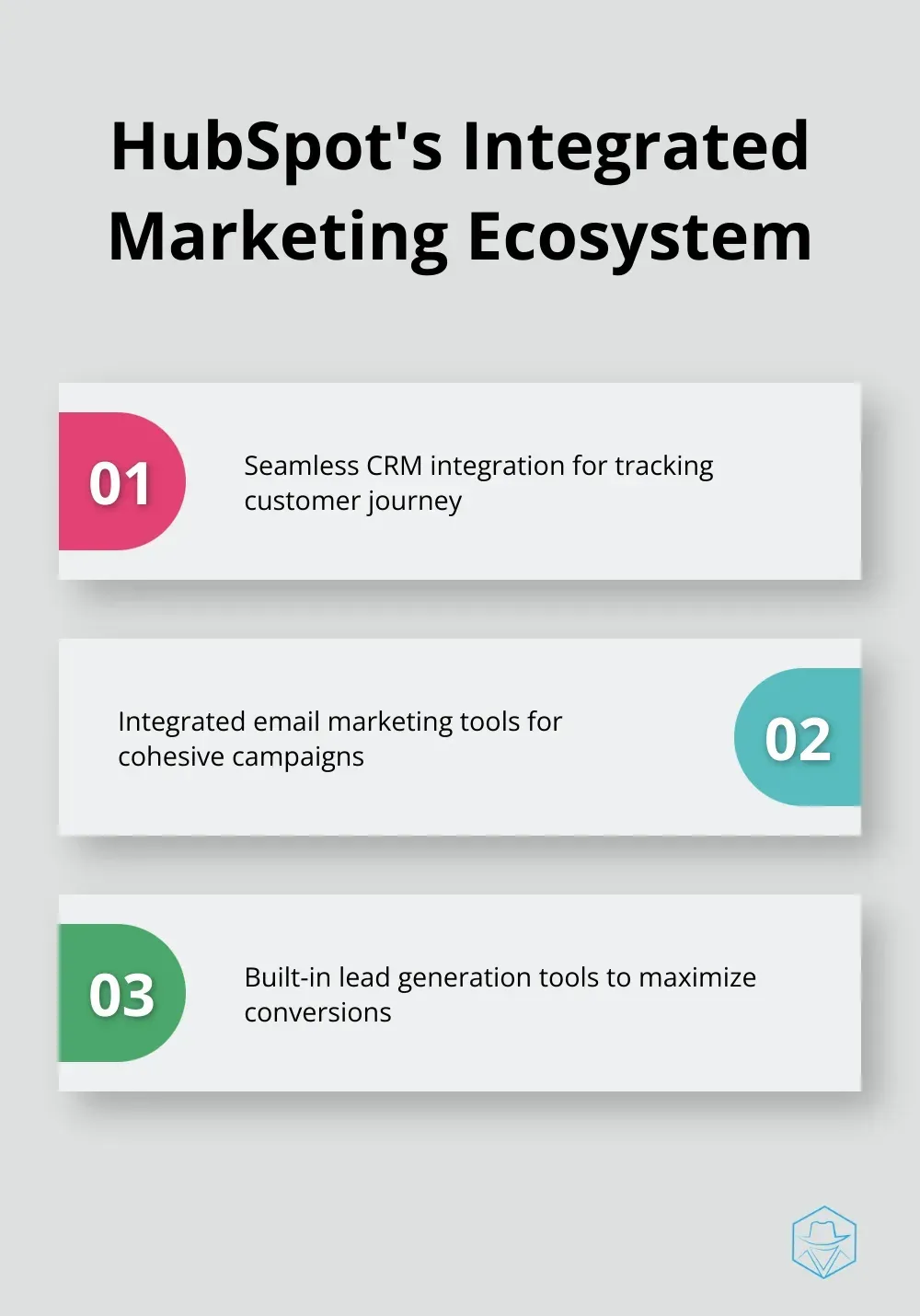 HubSpot's Integrated Marketing Ecosystem

01

Seamless CRM integration for tracking customer journey

Integrated email marketing tools for cohesive campaigns

02

03

Built-in lead generation tools to maximize conversions