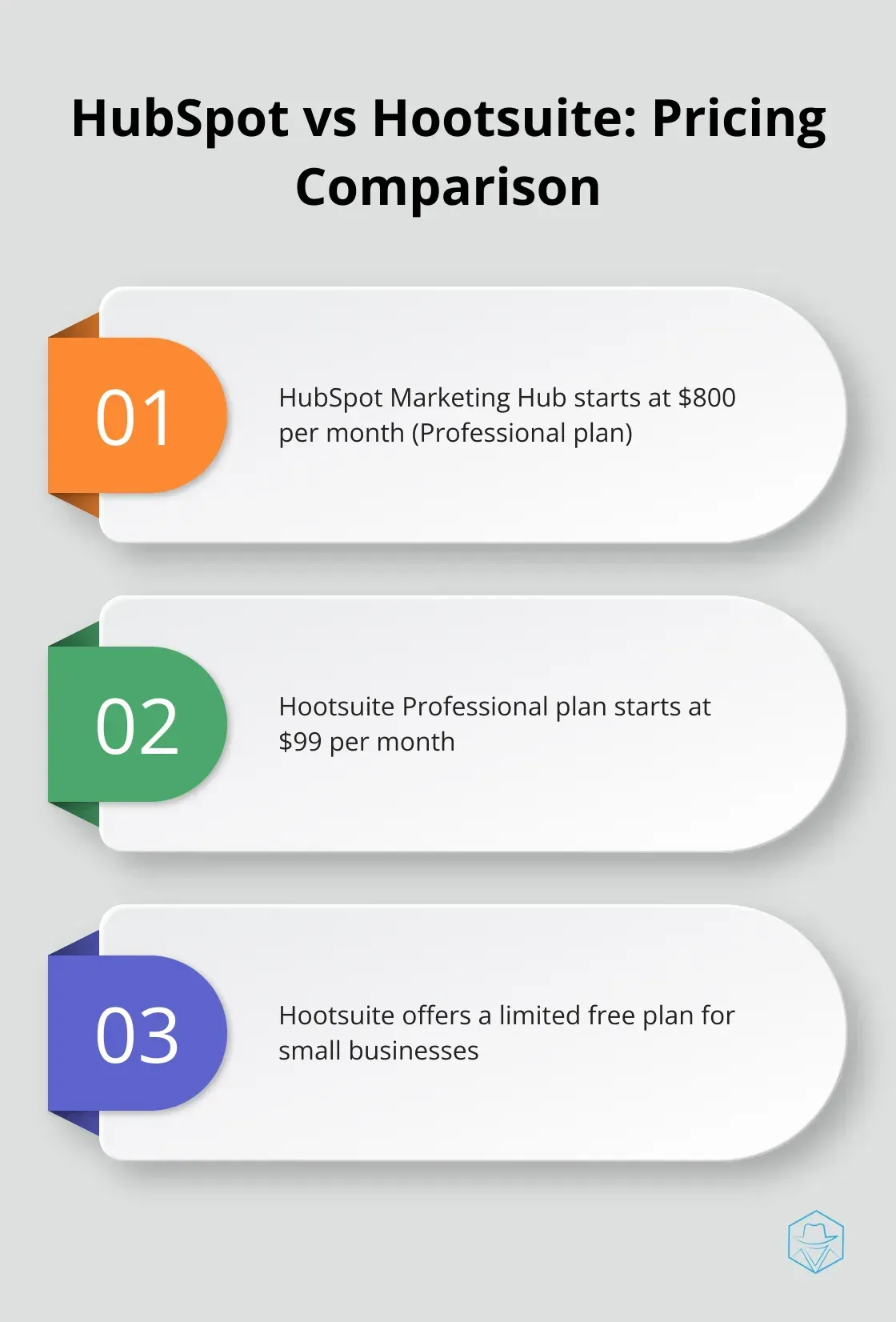 HubSpot vs Hootsuite: Pricing Comparison

01

HubSpot Marketing Hub starts at \$800 per month (Professional plan)

02

Hootsuite Professional plan starts at \$99 per month

03

Hootsuite offers a limited free plan for small businesses