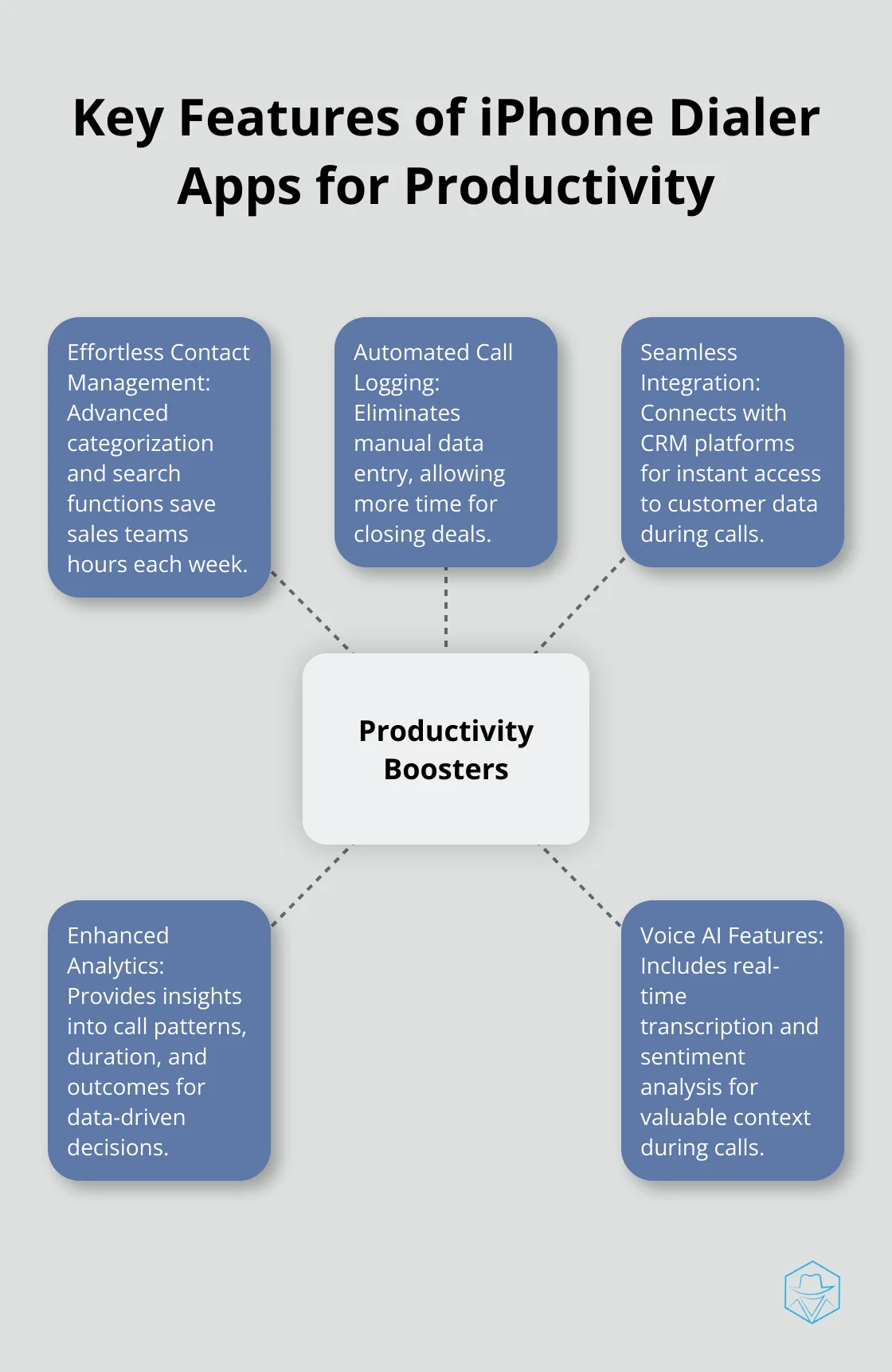 Key Features of iPhone Dialer Apps for Productivity

Effortless Contact Management: Advanced categorization and search functions save sales teams hours each week.

Automated Call Logging: Eliminates manual data entry, allowing more time for closing deals.

Seamless Integration: Connects with CRM platforms for instant access to customer data during calls.

Productivity Boosters

Enhanced Analytics: Provides insights into call patterns, duration, and outcomes for data-driven decisions.

Voice AI Features: Includes real-time transcription and sentiment analysis for valuable context during calls.