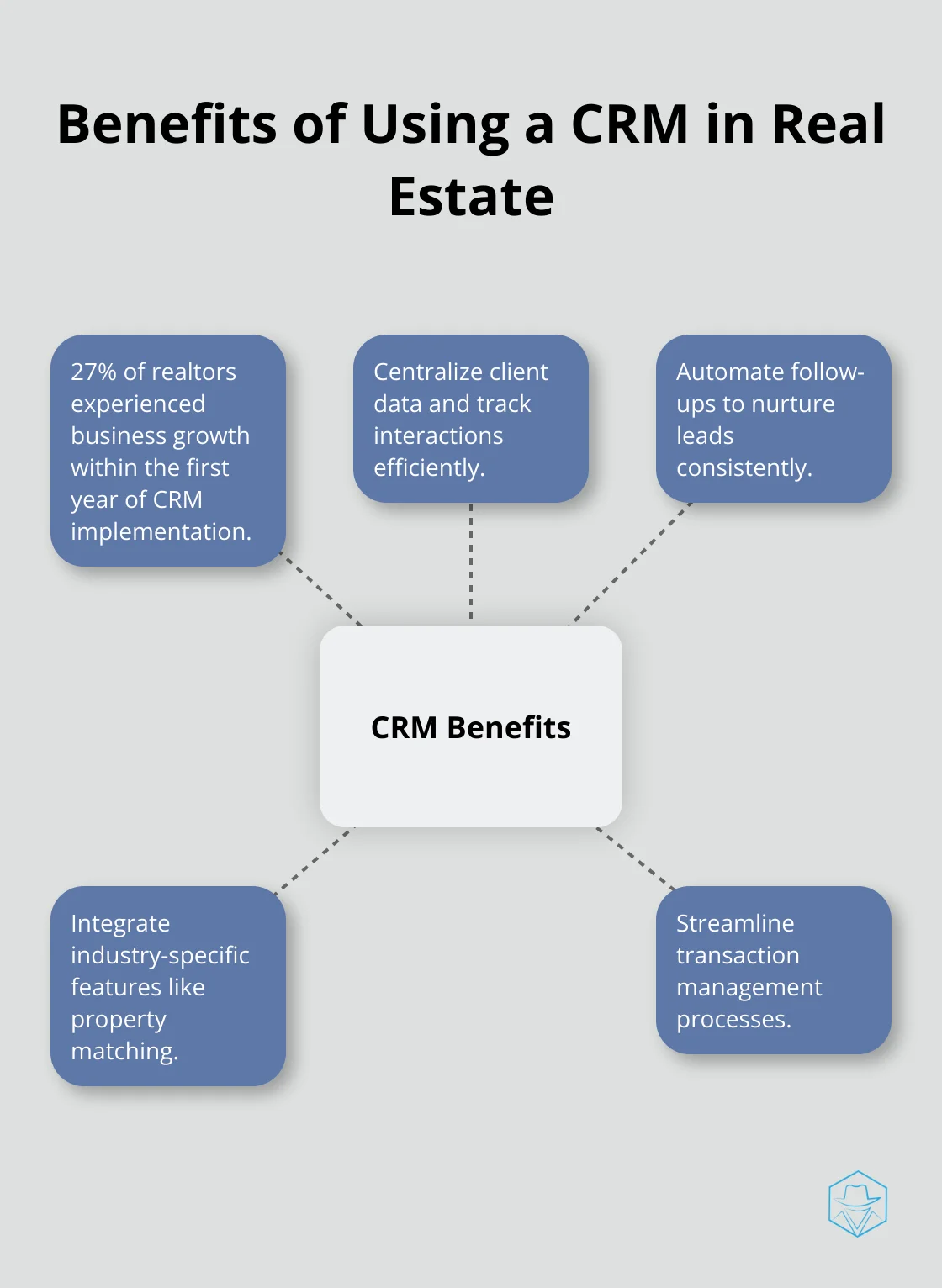 Benefits of Using a CRM in Real Estate

27% of realtors experienced business growth within the first year of CRM implementation.

Centralize client data and track interactions efficiently.

Automate follow-ups to nurture leads consistently.

CRM Benefits

Integrate industry-specific features like property matching.

Streamline transaction management processes.