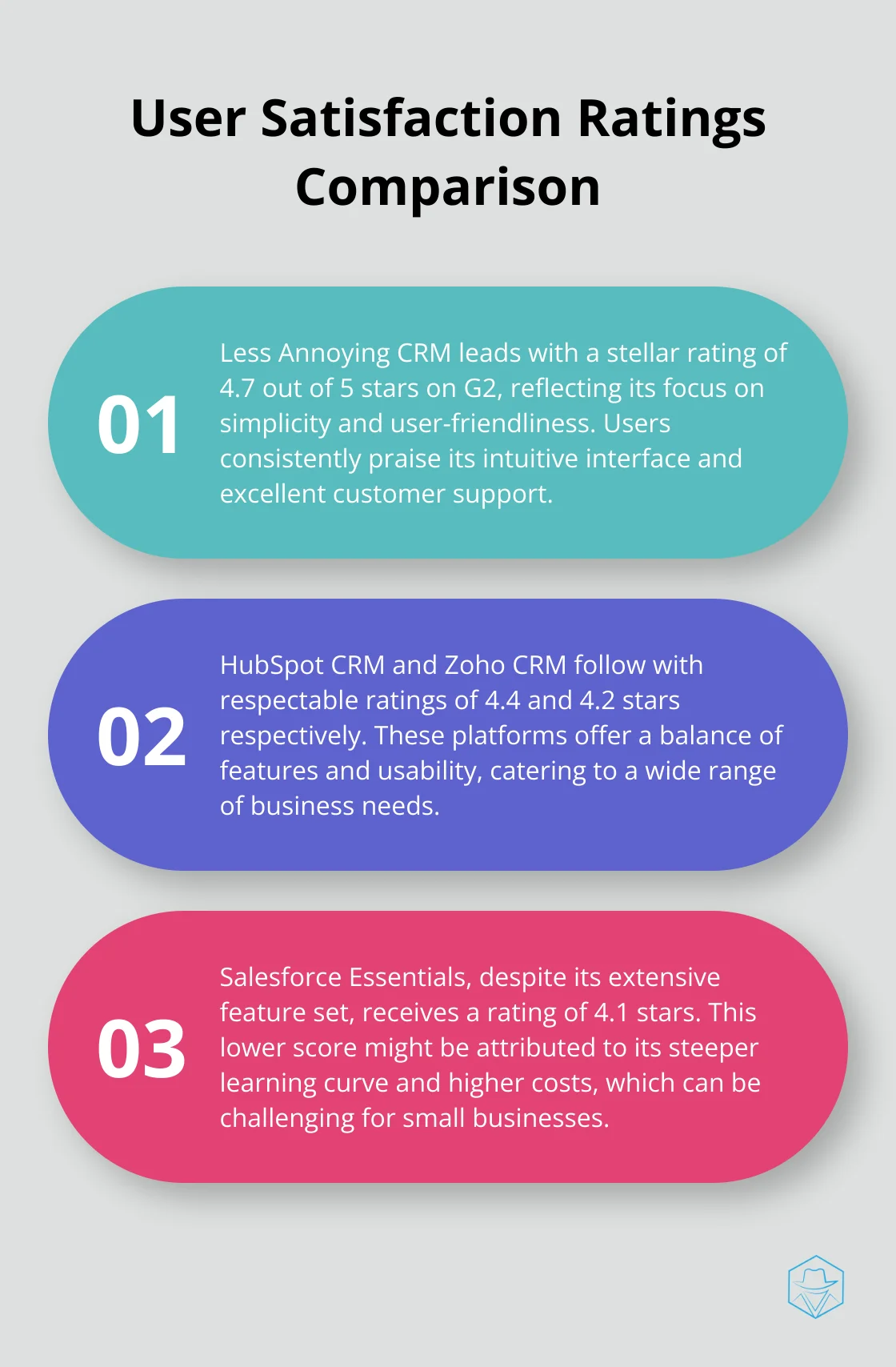 User Satisfaction Ratings Comparison

01

Less Annoying CRM leads with a stellar rating of 4.7 out of 5 stars on G2, reflecting its focus on simplicity and user-friendliness. Users consistently praise its intuitive interface and excellent customer support.

02

HubSpot CRM and Zoho CRM follow with respectable ratings of 4.4 and 4.2 stars respectively. These platforms offer a balance of features and usability, catering to a wide range of business needs.

03

Salesforce Essentials, despite its extensive feature set, receives a rating of 4.1 stars. This lower score might be attributed to its steeper learning curve and higher costs, which can be challenging for small businesses.