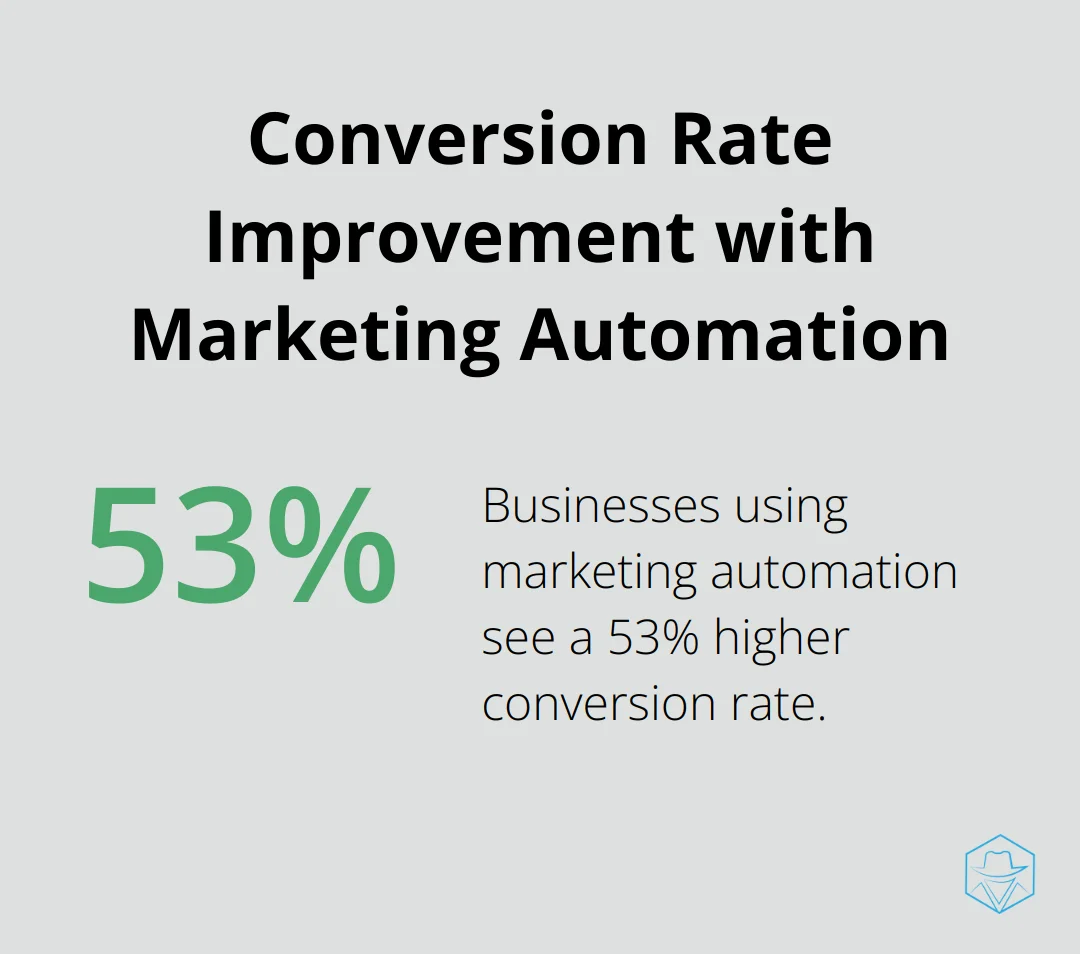 Conversion Rate Improvement with Marketing Automation

53%

Businesses using marketing automation see a 53% higher conversion rate.