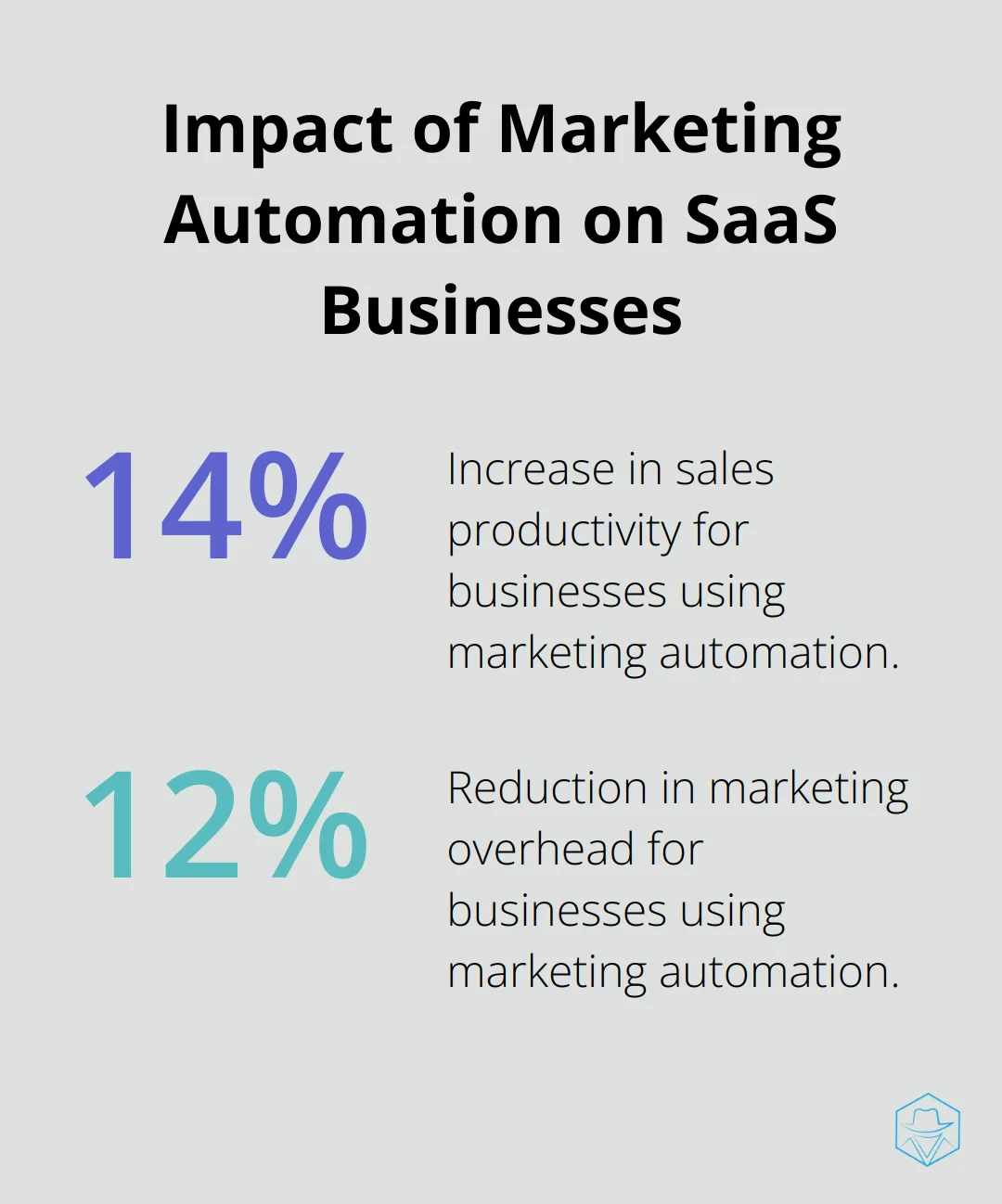 Impact of Marketing Automation on SaaS Businesses

14%

Increase in sales productivity for businesses using marketing automation.

12%

Reduction in marketing overhead for businesses using marketing automation.