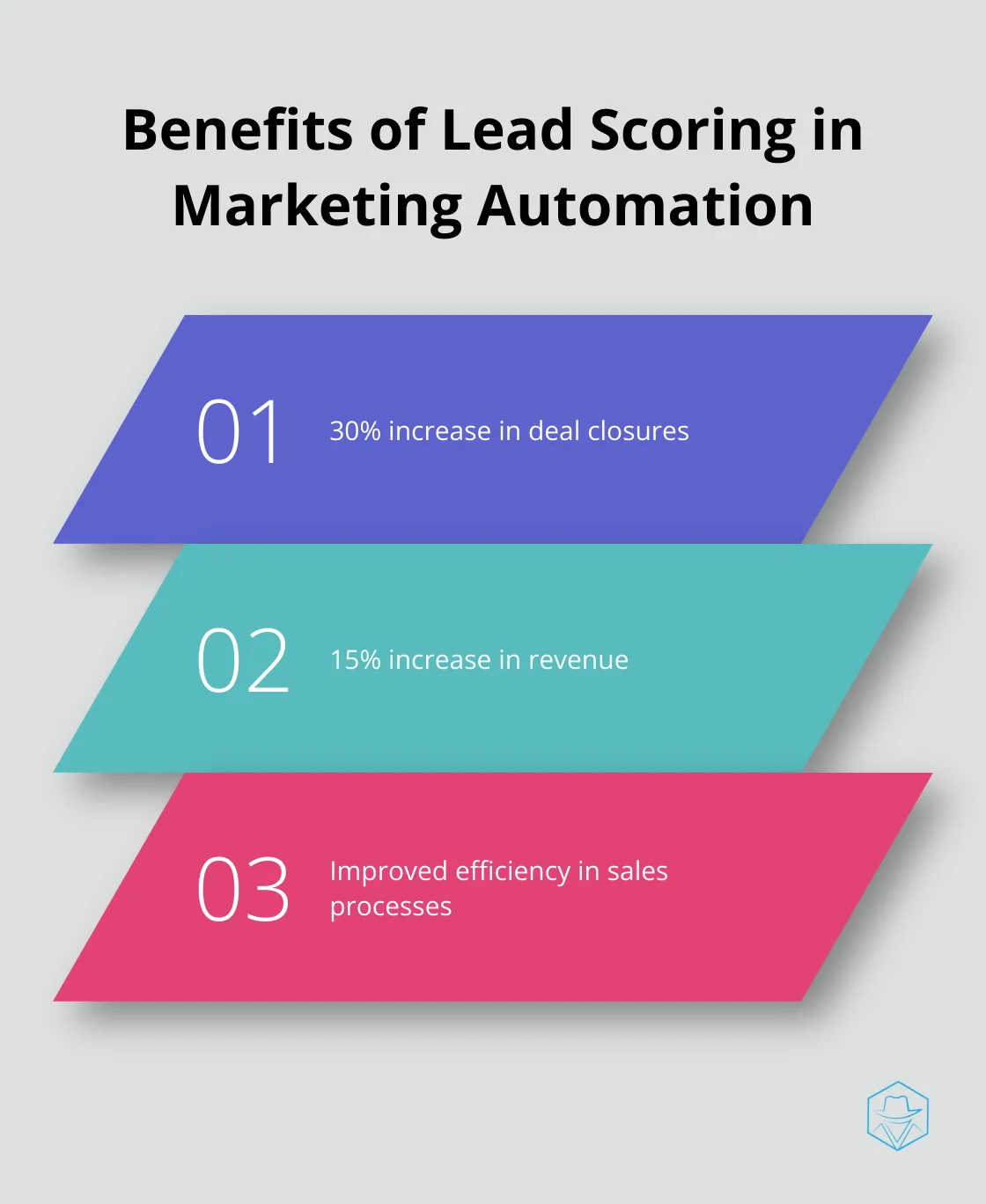 Benefits of Lead Scoring in Marketing Automation

01 30% increase in deal closures

02 15% increase in revenue

03 Improved efficiency in sales processes