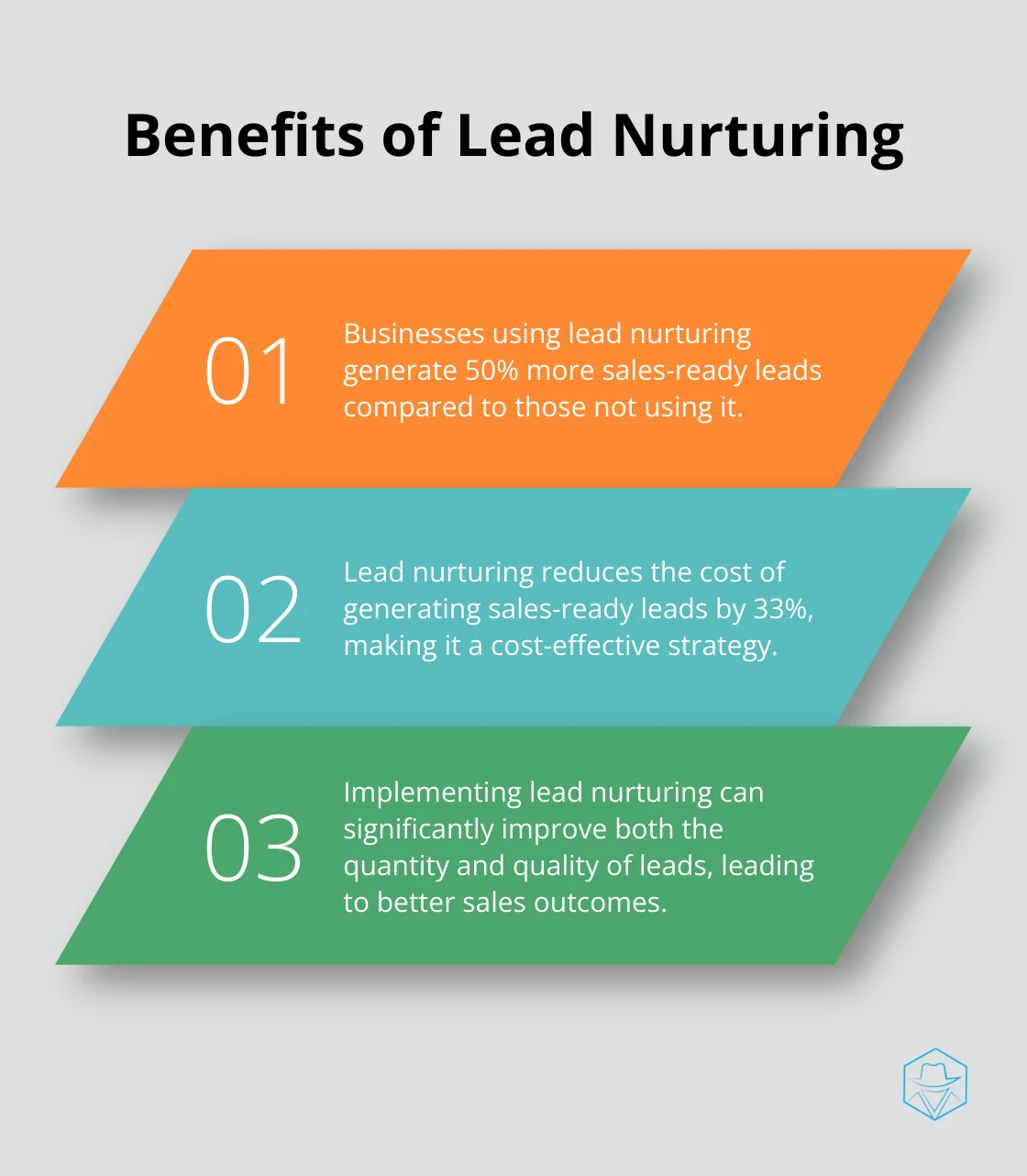 Benefits of Lead Nurturing

01

Businesses using lead nurturing generate 50% more sales-ready leads compared to those not using it.

02

Lead nurturing reduces the cost of generating sales-ready leads by 33%, making it a cost-effective strategy.

03

Implementing lead nurturing can significantly improve both the quantity and quality of leads, leading to better sales outcomes.