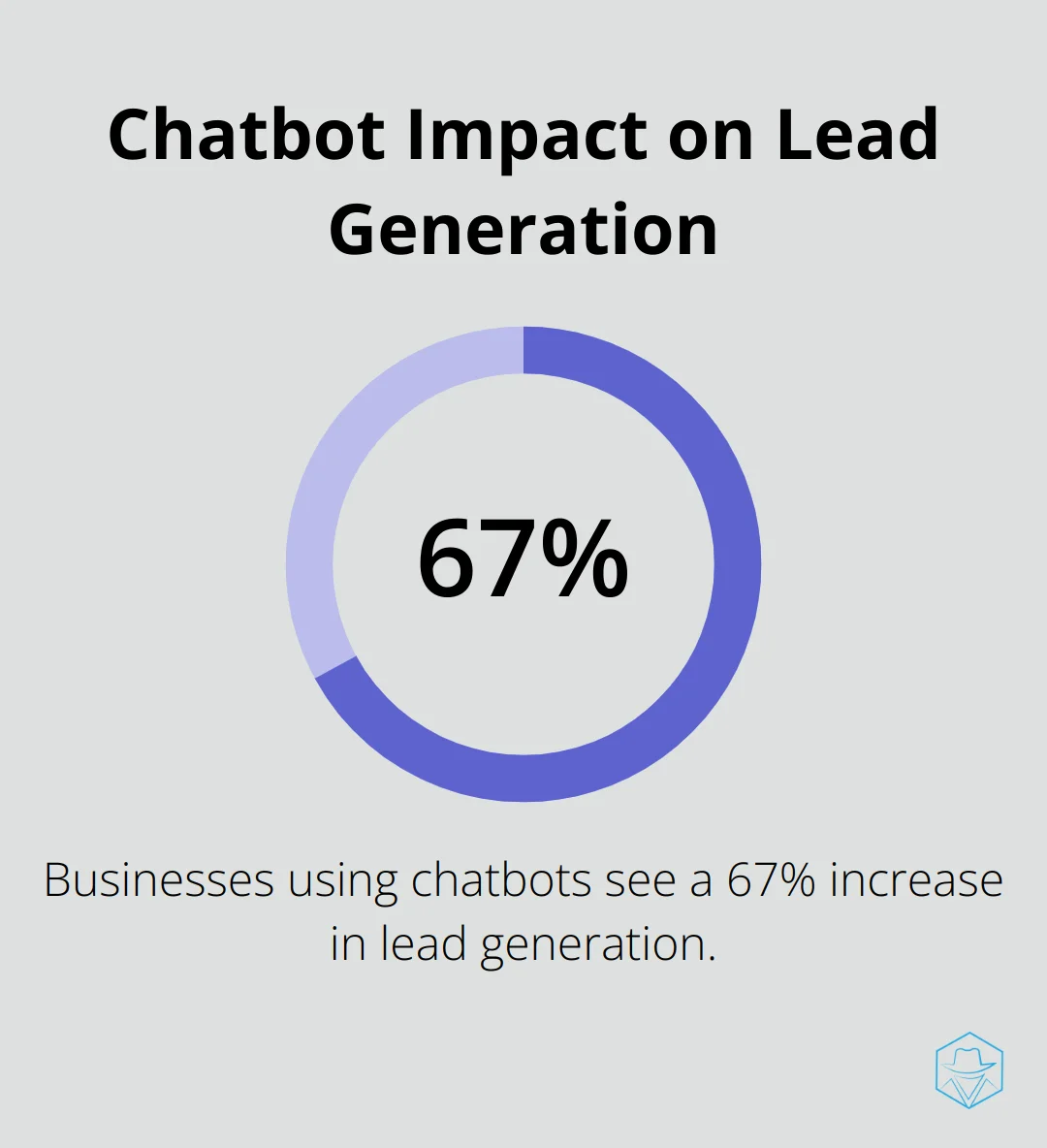 Chatbot Impact on Lead Generation

67%

Businesses using chatbots see a 67% increase in lead generation.