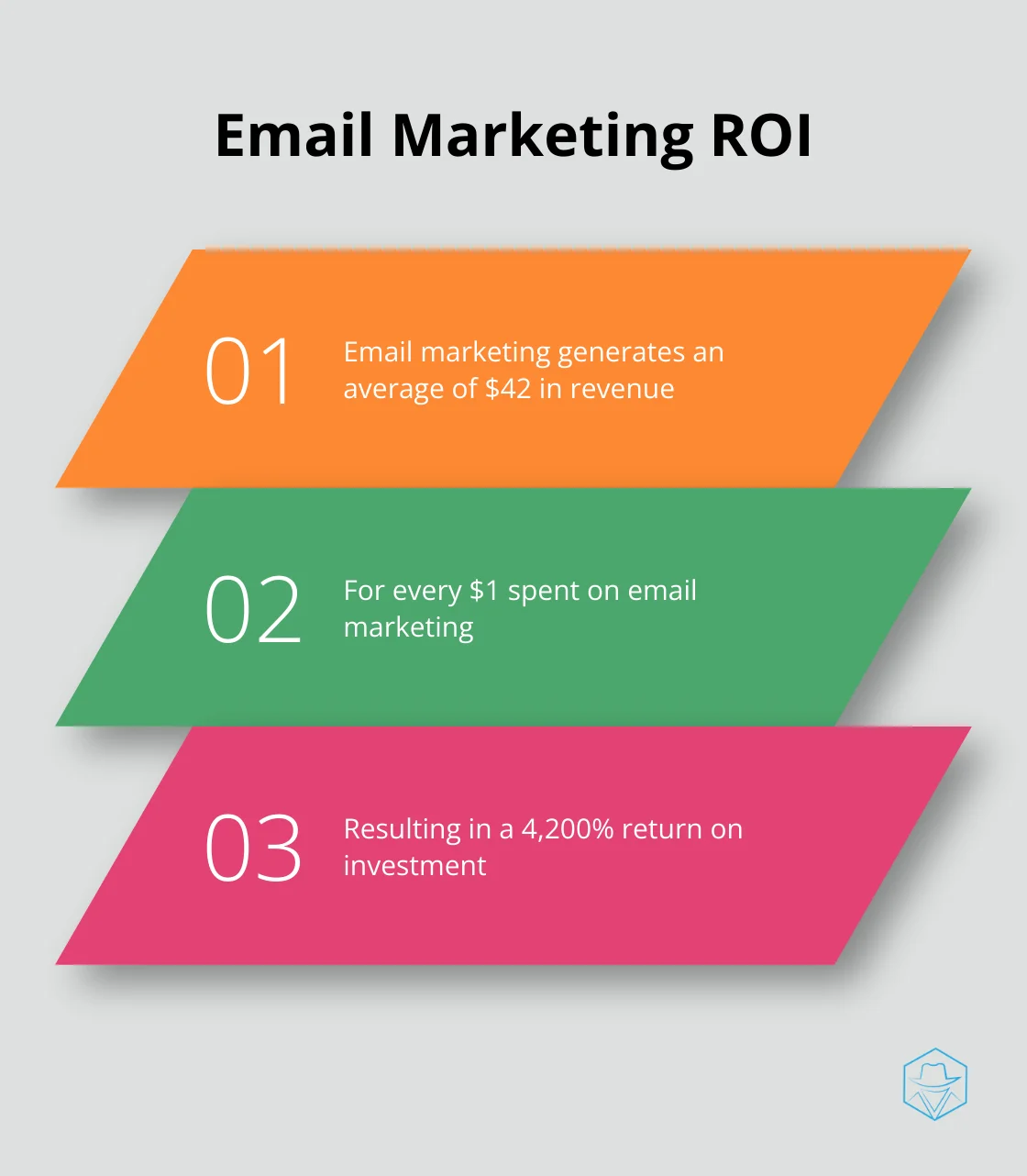 Email Marketing ROI

01 Email marketing generates an average of \$42 in revenue

02 For every \$1 spent on email marketing

03 Resulting in a 4,200% return on investment