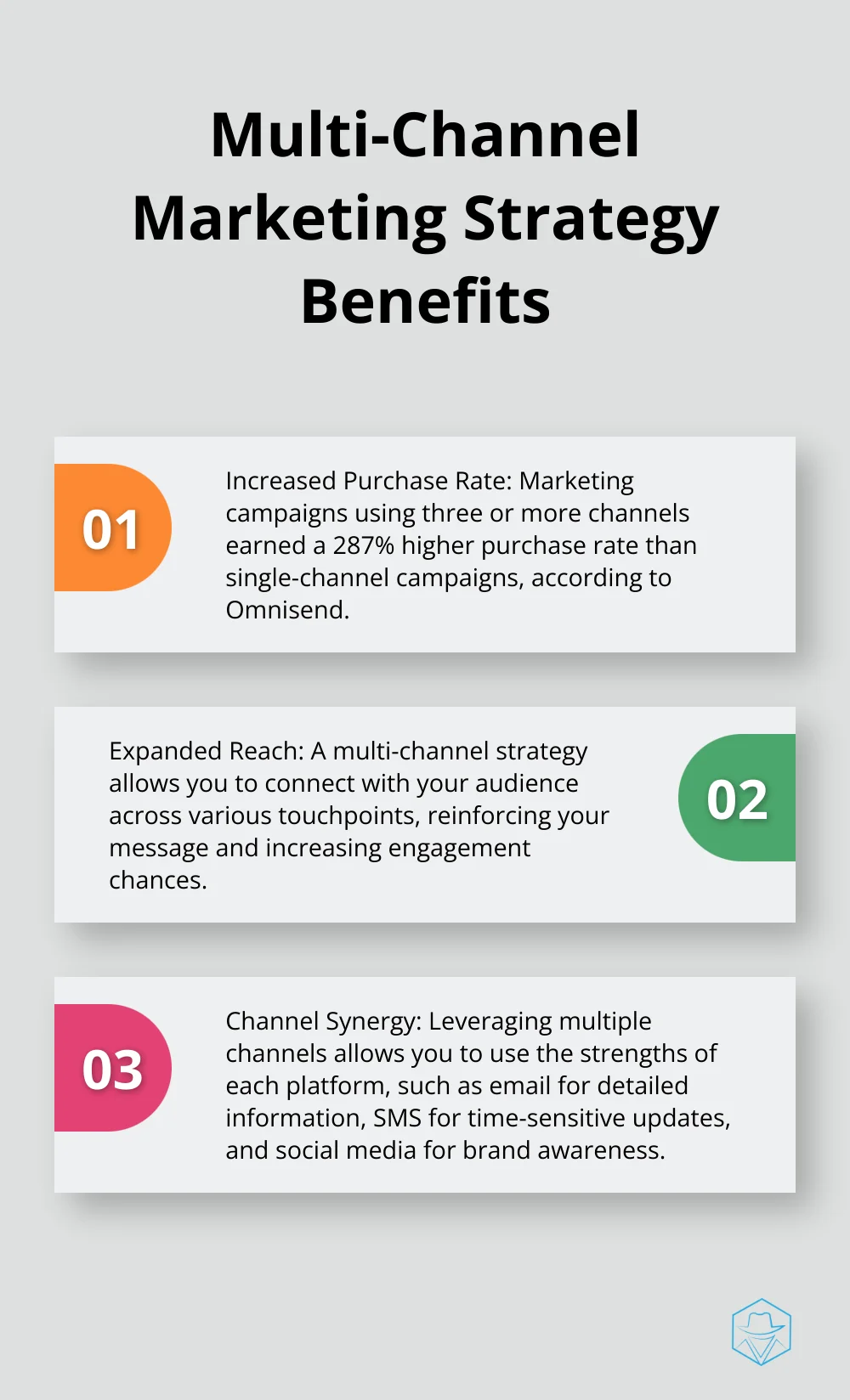 Multi-Channel Marketing Strategy Benefits

01

Increased Purchase Rate: Marketing campaigns using three or more channels earned a 287% higher purchase rate than single-channel campaigns, according to Omnisend.

Expanded Reach: A multi-channel strategy allows you to connect with your audience across various touchpoints, reinforcing your message and increasing engagement chances.

02

03

Channel Synergy: Leveraging multiple channels allows you to use the strengths of each platform, such as email for detailed information, SMS for time-sensitive updates, and social media for brand awareness.