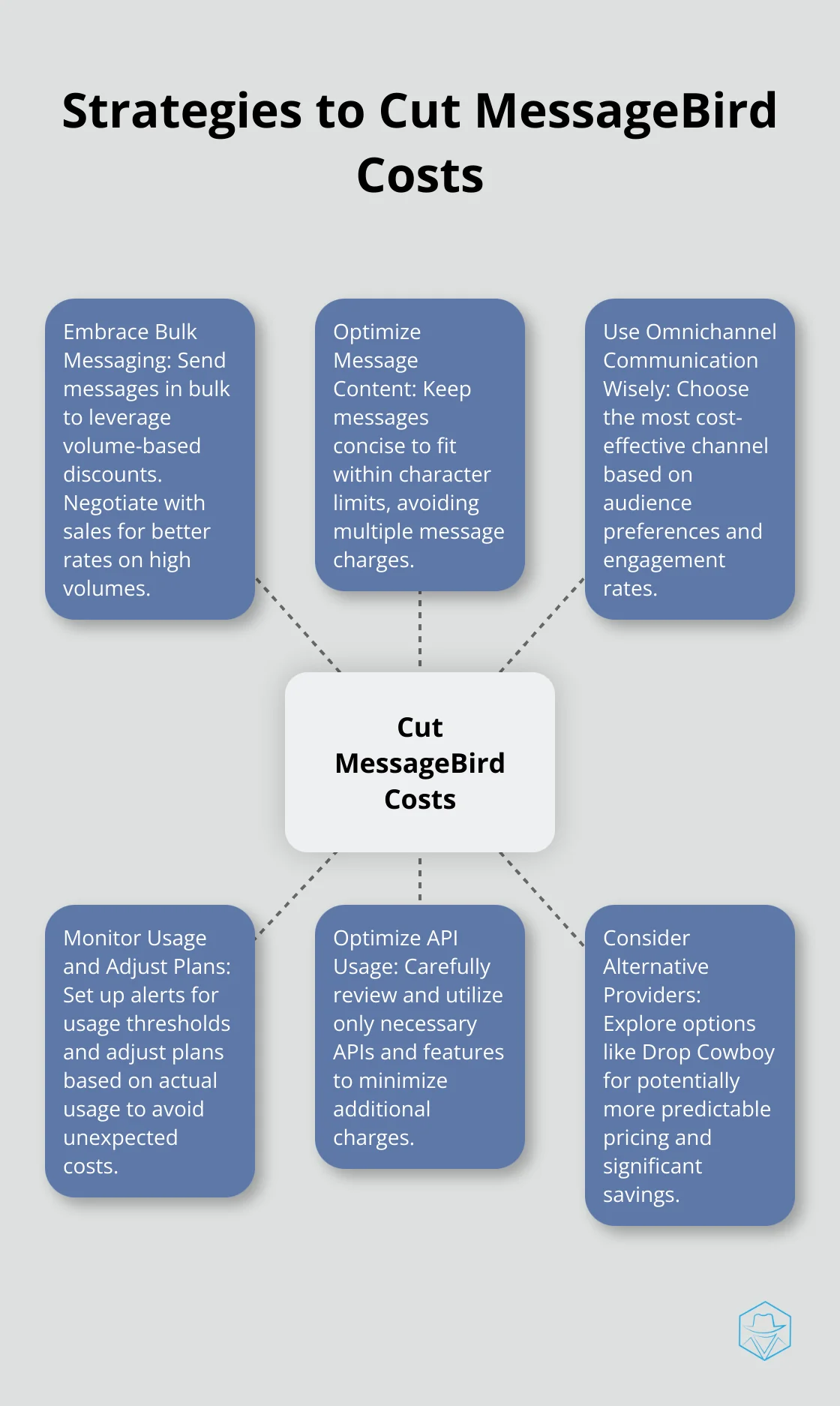 Strategies to Cut MessageBird Costs

Embrace Bulk Messaging: Send messages in bulk to leverage volume-based discounts. Negotiate with sales for better rates on high volumes.

Optimize Message Content: Keep messages concise to fit within character limits, avoiding multiple message charges.

Use Omnichannel Communication Wisely: Choose the most cost-effective channel based on audience preferences and engagement rates.

Cut MessageBird Costs

Monitor Usage and Adjust Plans: Set up alerts for usage thresholds and adjust plans based on actual usage to avoid unexpected costs.

Optimize API Usage: Carefully review and utilize only necessary APIs and features to minimize additional charges.

Consider Alternative Providers: Explore options like Drop Cowboy for potentially more predictable pricing and significant savings.