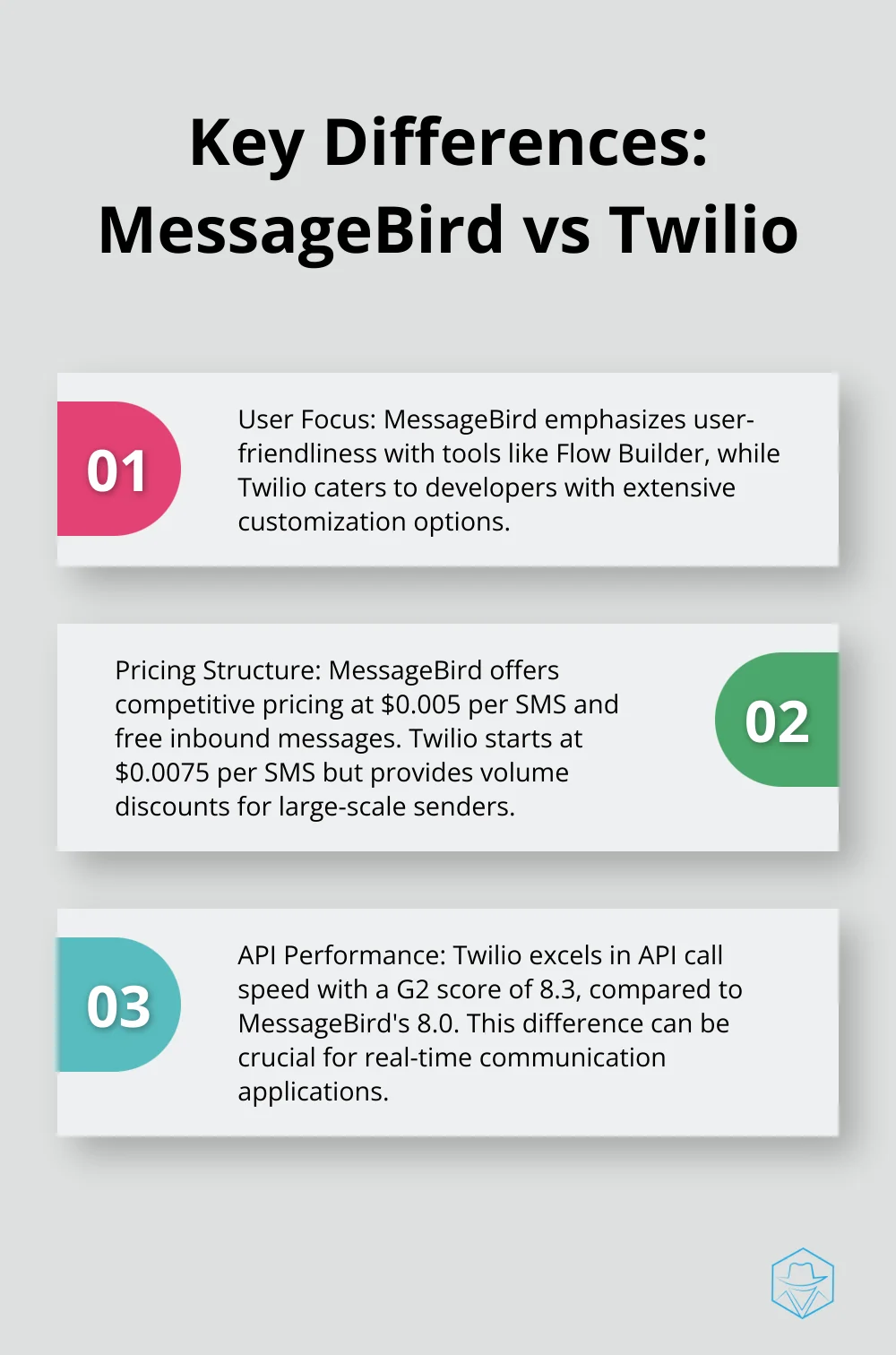 Key Differences: MessageBird vs Twilio

01

User Focus: MessageBird emphasizes user-friendliness with tools like Flow Builder, while Twilio caters to developers with extensive customization options.

Pricing Structure: MessageBird offers competitive pricing at \$0.005 per SMS and free inbound messages. Twilio starts at \$0.0075 per SMS but provides volume discounts for large-scale senders.

02

03

API Performance: Twilio excels in API call speed with a G2 score of 8.3, compared to MessageBird's 8.0. This difference can be crucial for real-time communication applications.