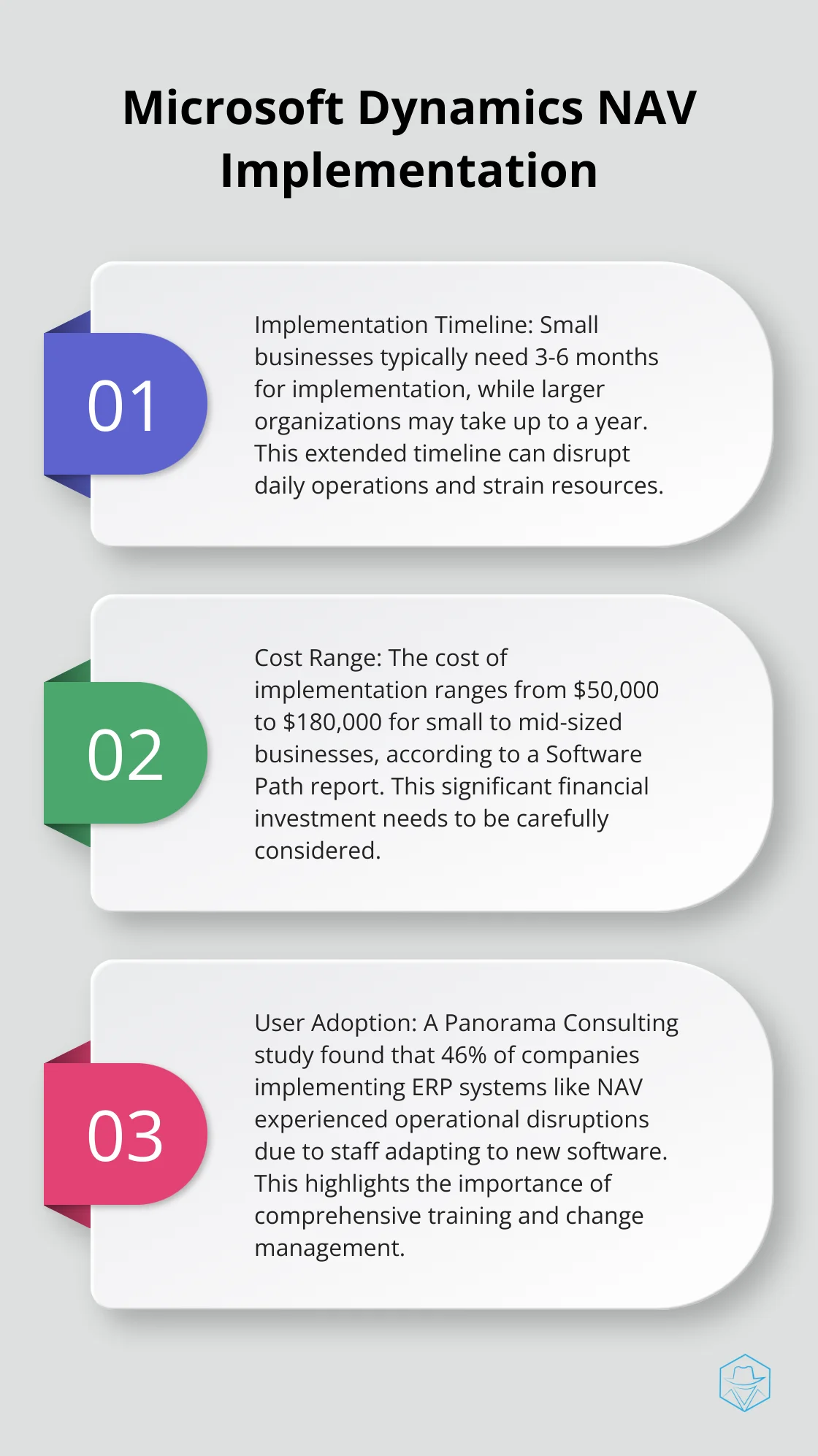 Microsoft Dynamics NAV Implementation

01

Implementation Timeline: Small businesses typically need 3-6 months for implementation, while larger organizations may take up to a year. This extended timeline can disrupt daily operations and strain resources.

02

Cost Range: The cost of implementation ranges from \$50,000 to \$180,000 for small to mid-sized businesses, according to a Software Path report. This significant financial investment needs to be carefully considered.

03

User Adoption: A Panorama Consulting study found that 46% of companies implementing ERP systems like NAV experienced operational disruptions due to staff adapting to new software. This highlights the importance of comprehensive training and change management.