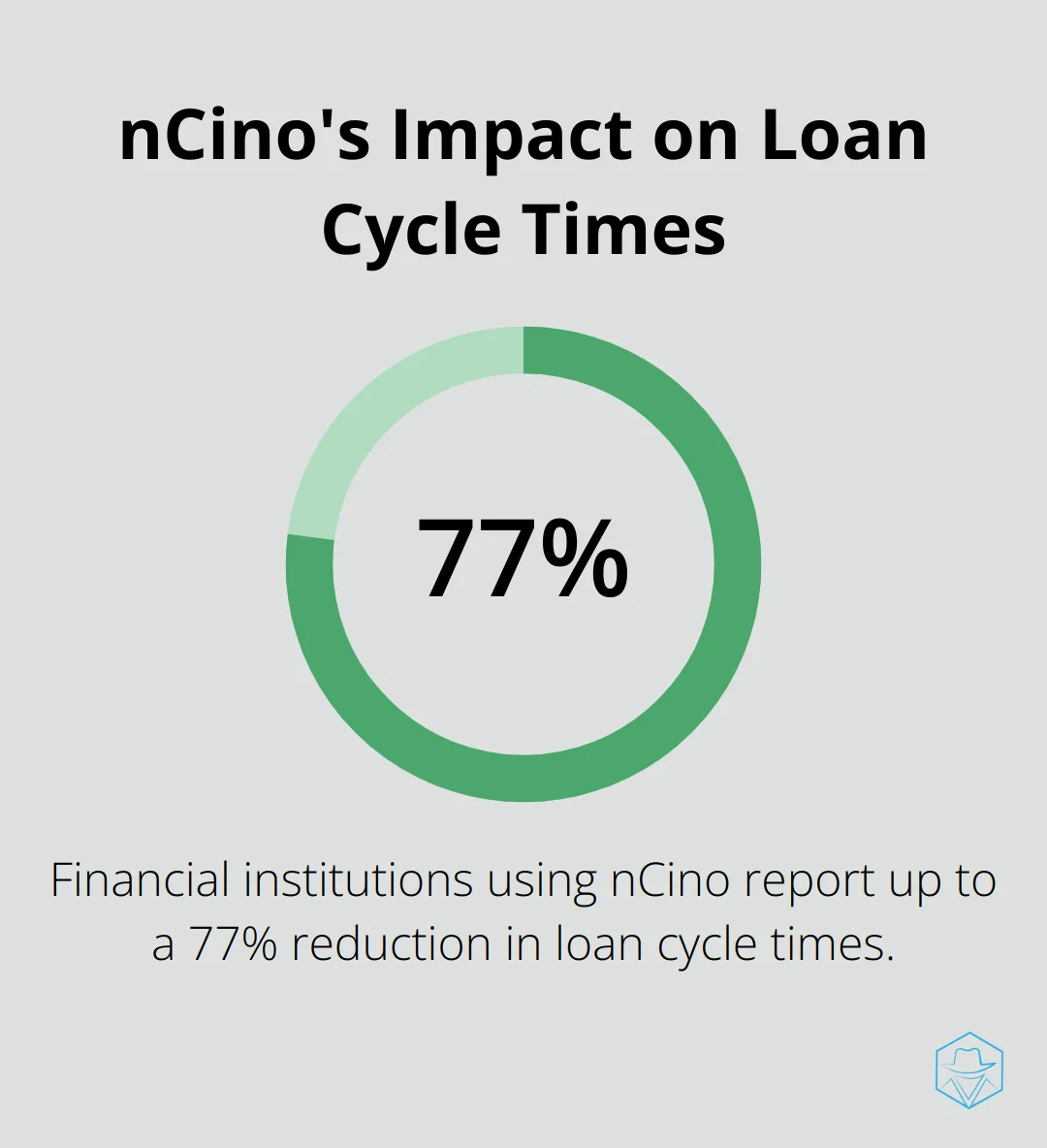 nCino's Impact on Loan Cycle Times

77%

Financial institutions using nCino report up to a 77% reduction in loan cycle times.