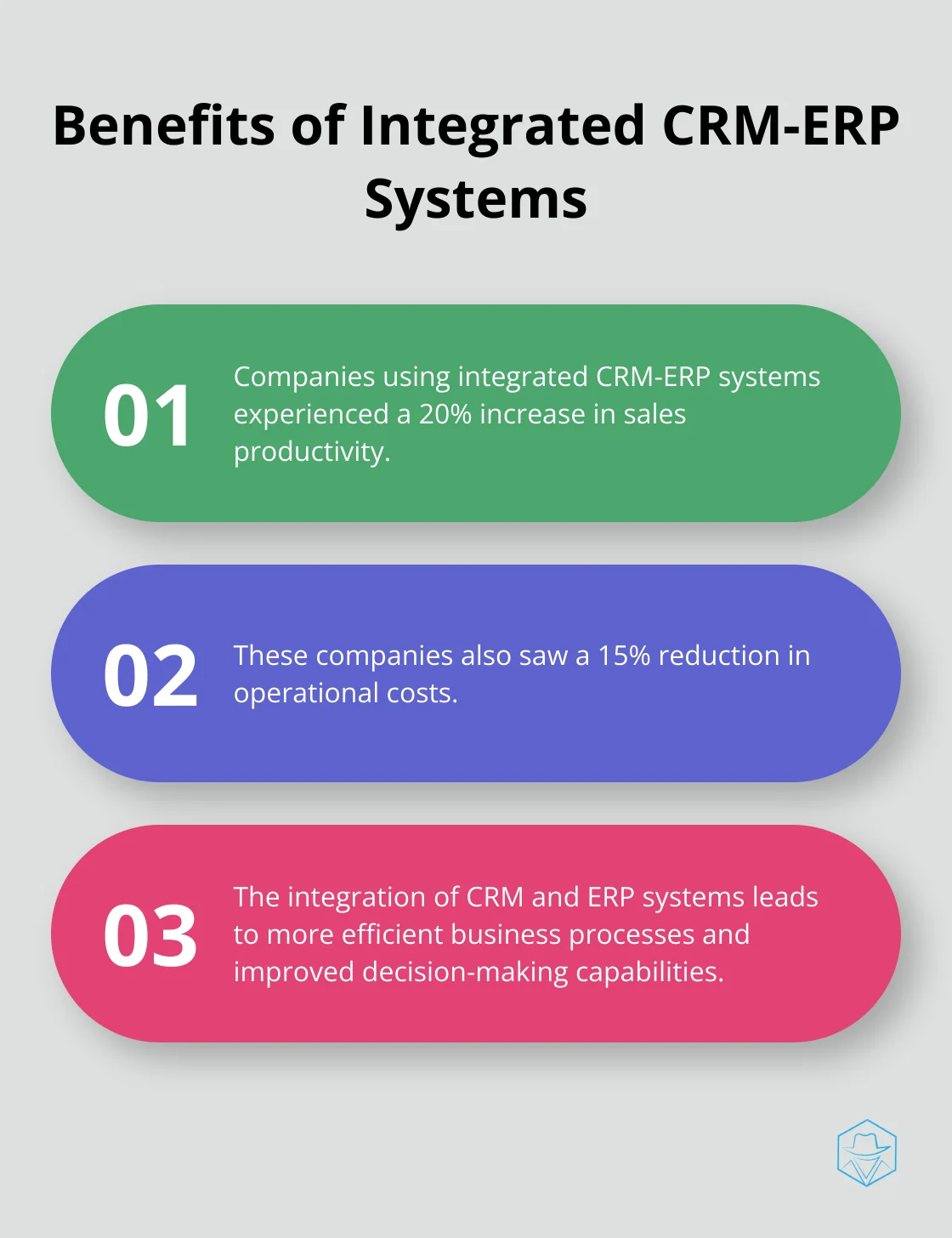 Benefits of Integrated CRM-ERP Systems

01

Companies using integrated CRM-ERP systems experienced a 20% increase in sales productivity.

02

These companies also saw a 15% reduction in operational costs.

03

The integration of CRM and ERP systems leads to more efficient business processes and improved decision-making capabilities.