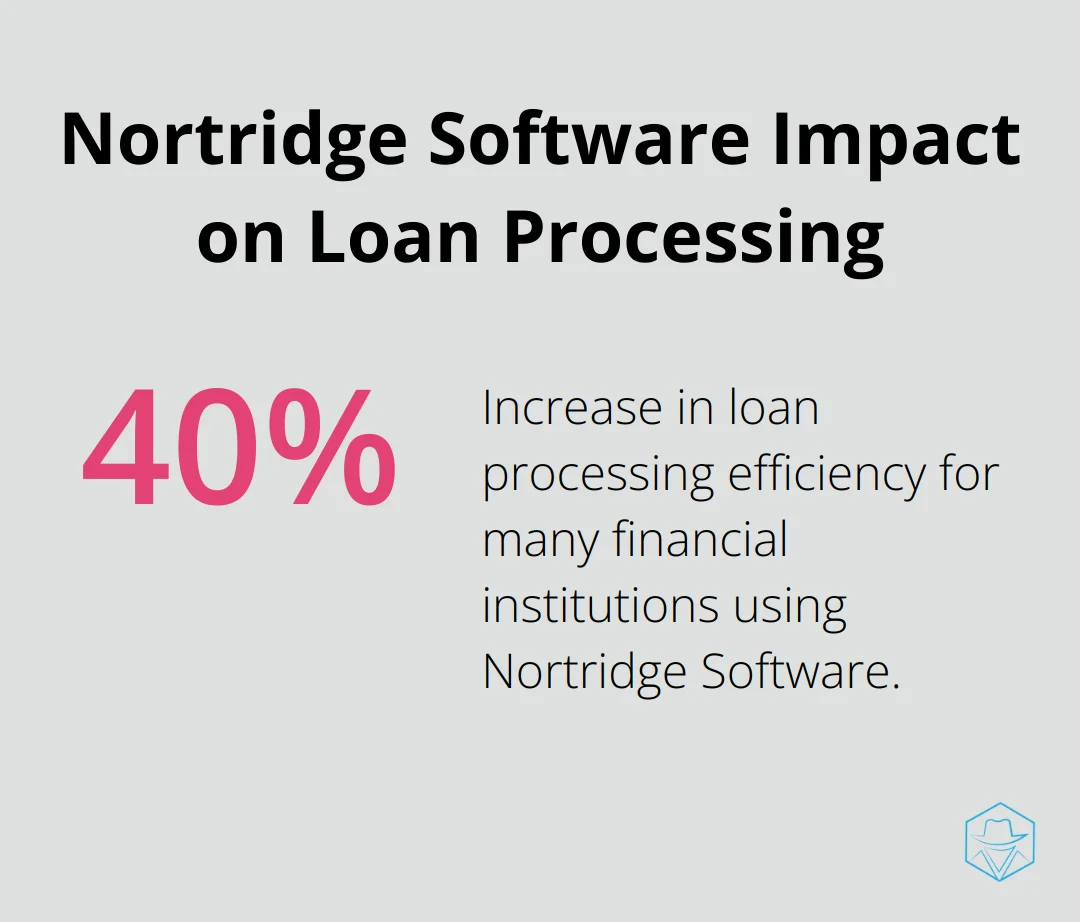 Nortridge Software Impact on Loan Processing

40%

Increase in loan processing efficiency for many financial institutions using Nortridge Software.