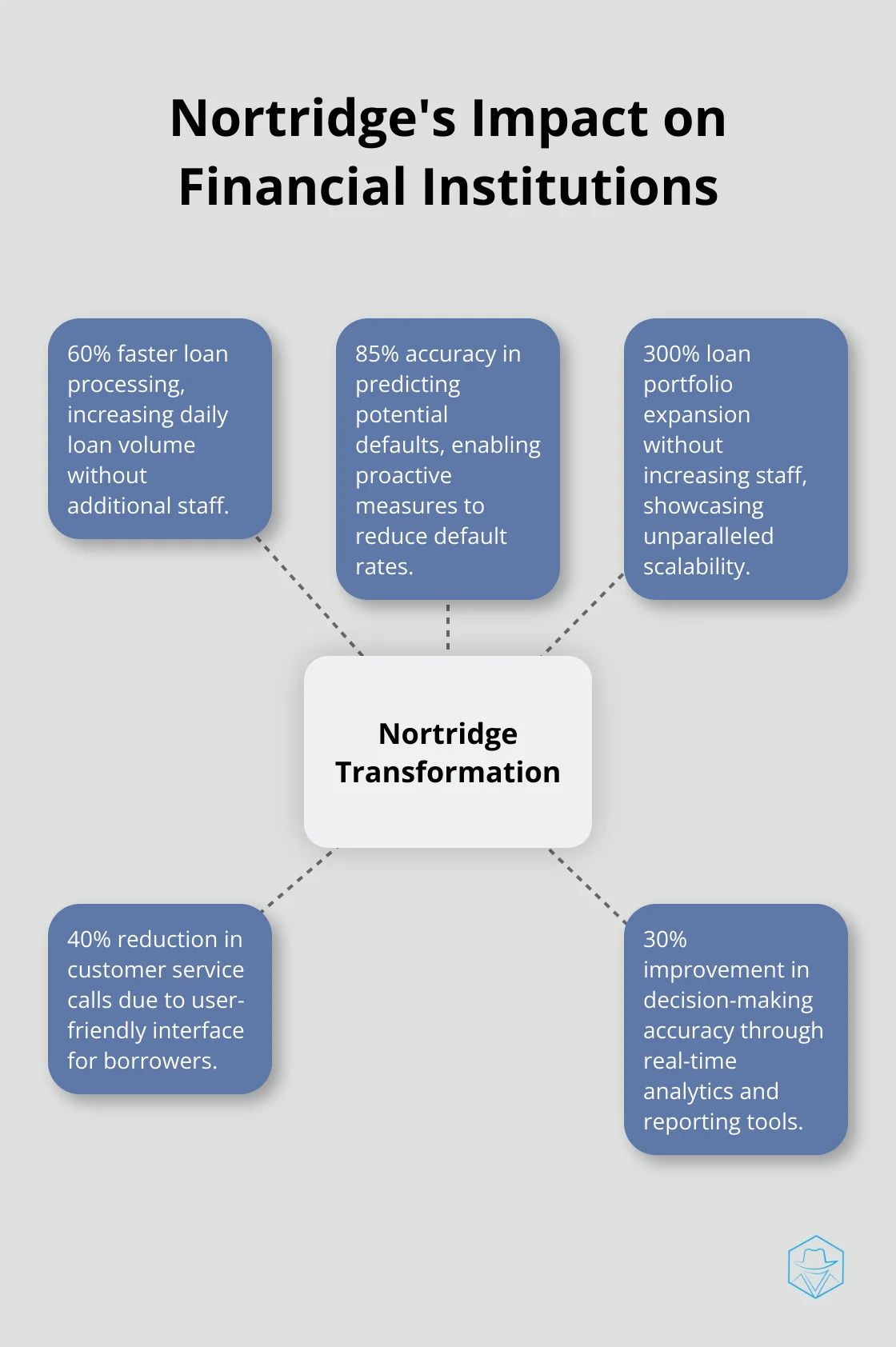 Nortridge's Impact on Financial Institutions

60% faster loan processing, increasing daily loan volume without additional staff.

85% accuracy in predicting potential defaults, enabling proactive measures to reduce default rates.

300% loan portfolio expansion without increasing staff, showcasing unparalleled scalability.

Nortridge Transformation

40% reduction in customer service calls due to user-friendly interface for borrowers.

30% improvement in decision-making accuracy through real-time analytics and reporting tools.