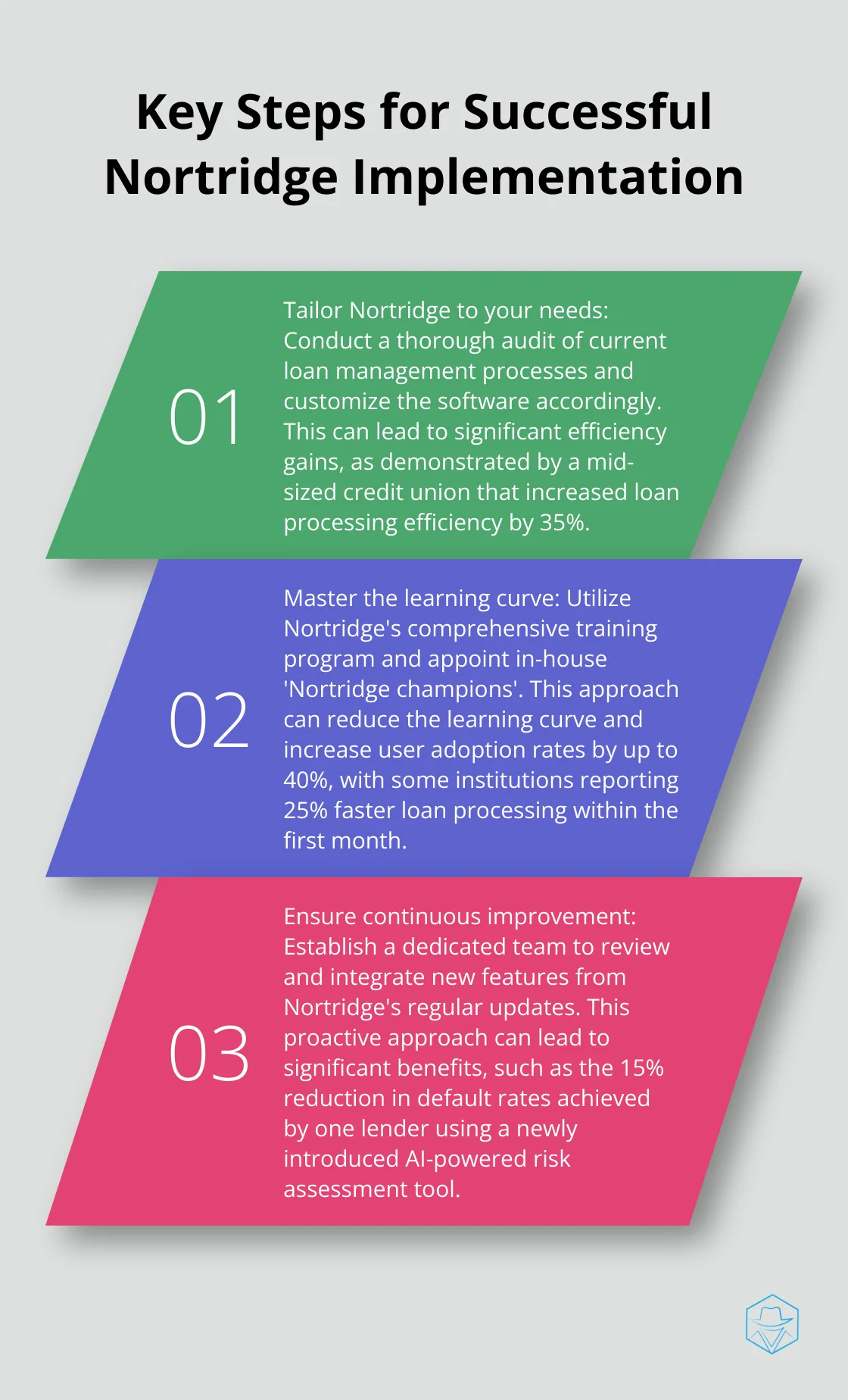 Key Steps for Successful Nortridge Implementation

01

Tailor Nortridge to your needs: Conduct a thorough audit of current loan management processes and customize the software accordingly. This can lead to significant efficiency gains, as demonstrated by a mid-sized credit union that increased loan processing efficiency by 35%.

02

Master the learning curve: Utilize Nortridge's comprehensive training program and appoint in-house 'Nortridge champions'. This approach can reduce the learning curve and increase user adoption rates by up to 40%, with some institutions reporting 25% faster loan processing within the first month.

03

Ensure continuous improvement: Establish a dedicated team to review and integrate new features from Nortridge's regular updates. This proactive approach can lead to significant benefits, such as the 15% reduction in default rates achieved by one lender using a newly introduced AI-powered risk assessment tool.