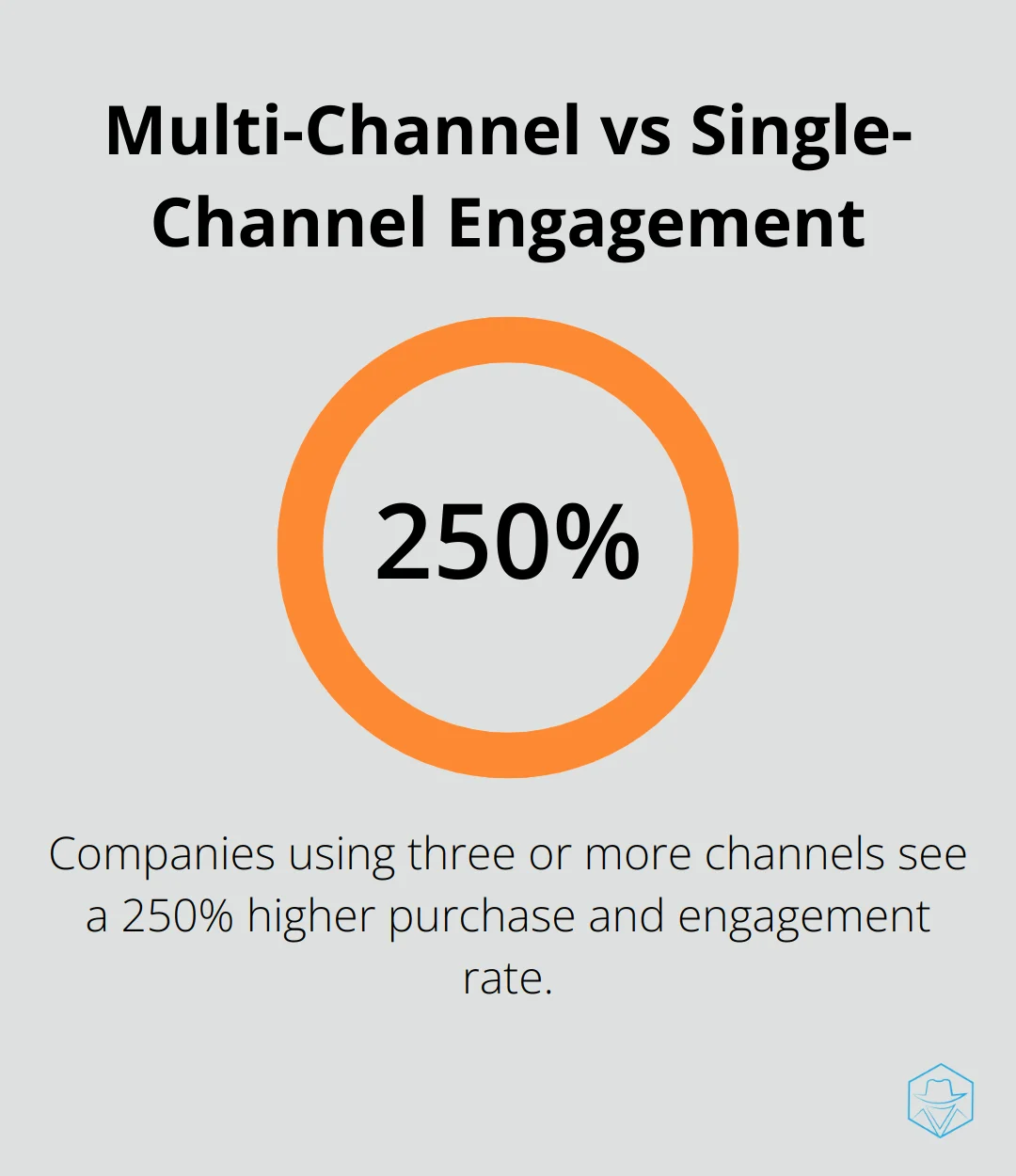 Multi-Channel vs Single-Channel Engagement

250%

Companies using three or more channels see a 250% higher purchase and engagement rate.