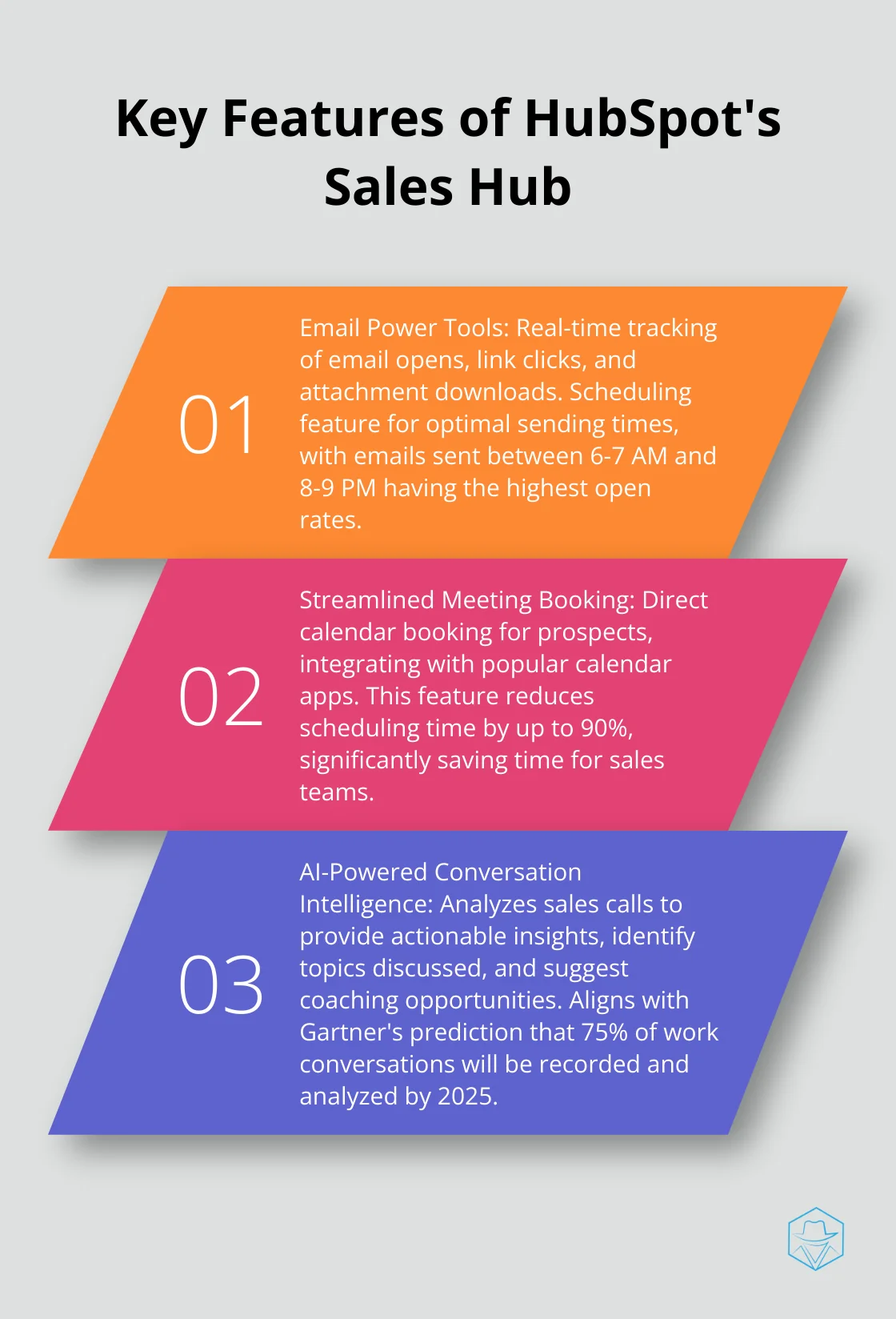 Key Features of HubSpot's Sales Hub

01

Email Power Tools: Real-time tracking of email opens, link clicks, and attachment downloads. Scheduling feature for optimal sending times, with emails sent between 6-7 AM and 8-9 PM having the highest open rates.

02

Streamlined Meeting Booking: Direct calendar booking for prospects, integrating with popular calendar apps. This feature reduces scheduling time by up to 90%, significantly saving time for sales teams.

03

AI-Powered Conversation Intelligence: Analyzes sales calls to provide actionable insights, identify topics discussed, and suggest coaching opportunities. Aligns with Gartner's prediction that 75% of work conversations will be recorded and analyzed by 2025.