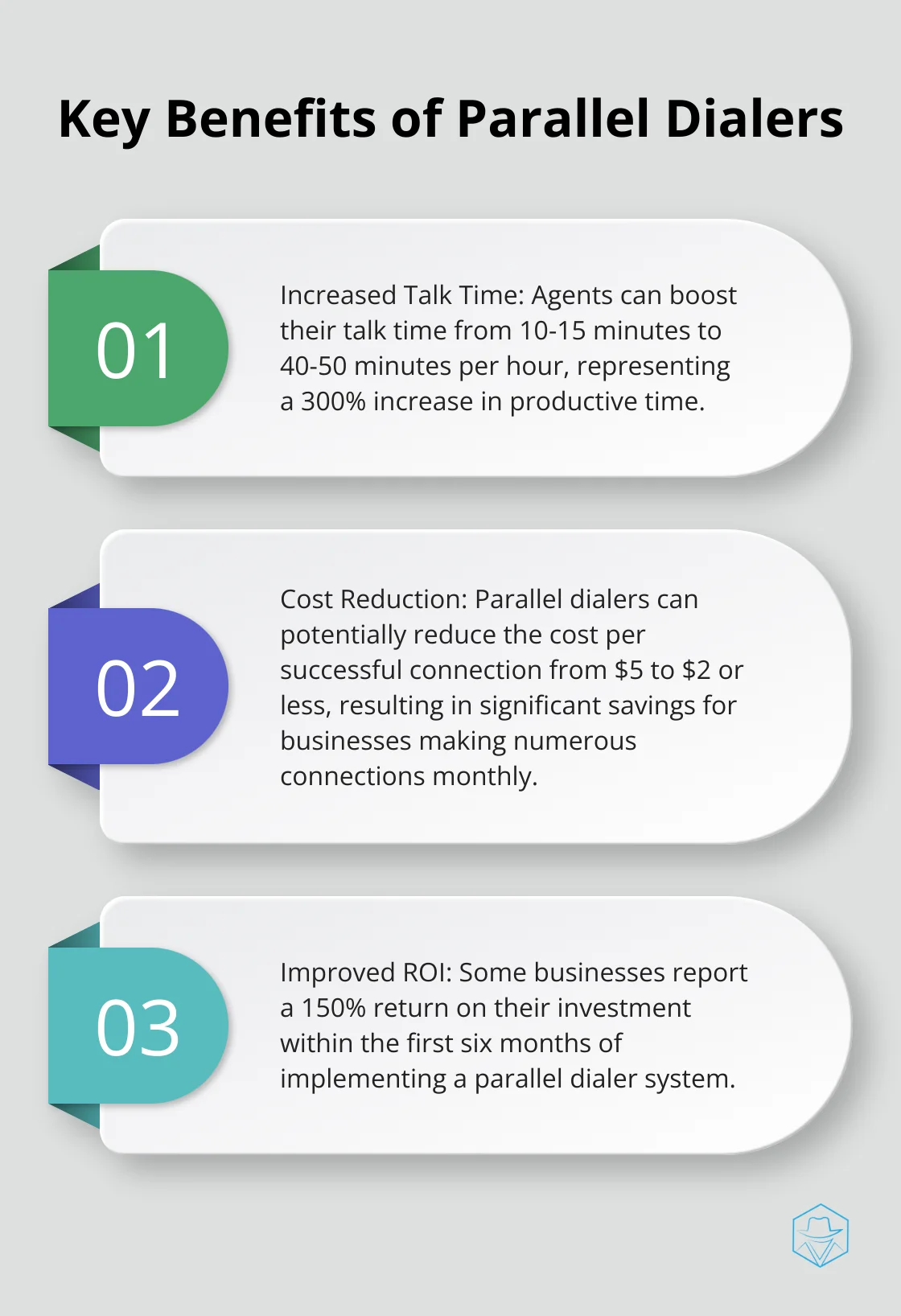 Key Benefits of Parallel Dialers

01

Increased Talk Time: Agents can boost their talk time from 10-15 minutes to 40-50 minutes per hour, representing a 300% increase in productive time.

02

Cost Reduction: Parallel dialers can potentially reduce the cost per successful connection from \$5 to \$2 or less, resulting in significant savings for businesses making numerous connections monthly.

03

Improved ROI: Some businesses report a 150% return on their investment within the first six months of implementing a parallel dialer system.