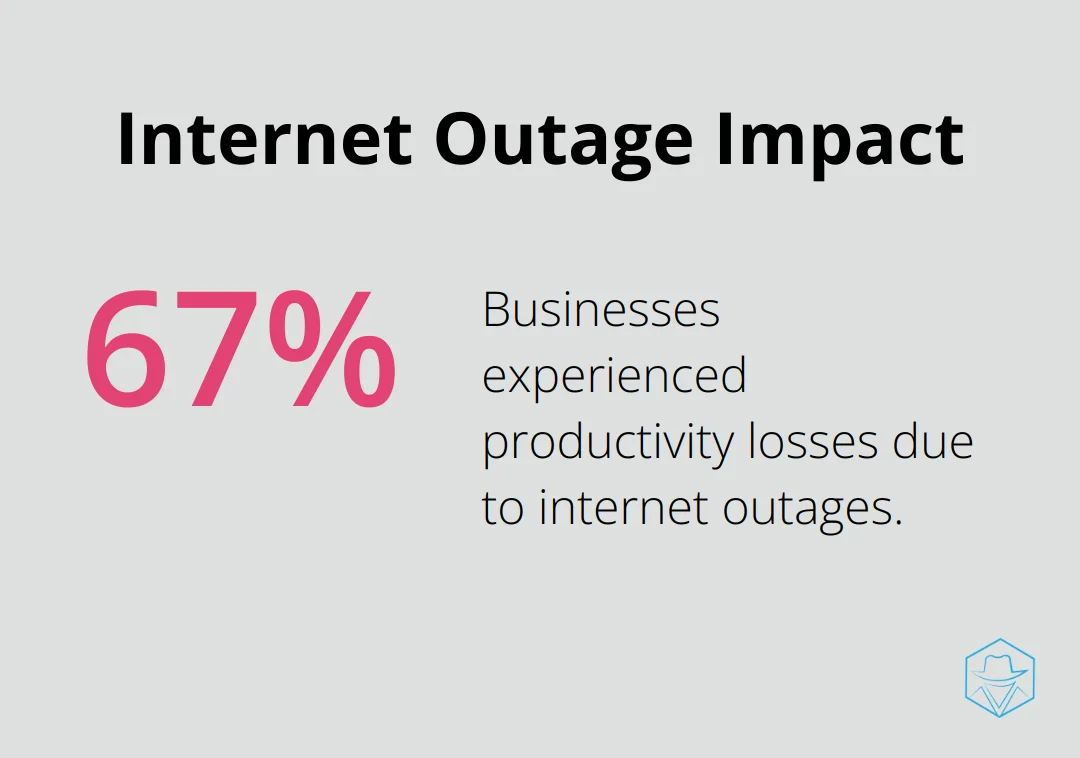 Internet Outage Impact

67%

Businesses experienced productivity losses due to internet outages.